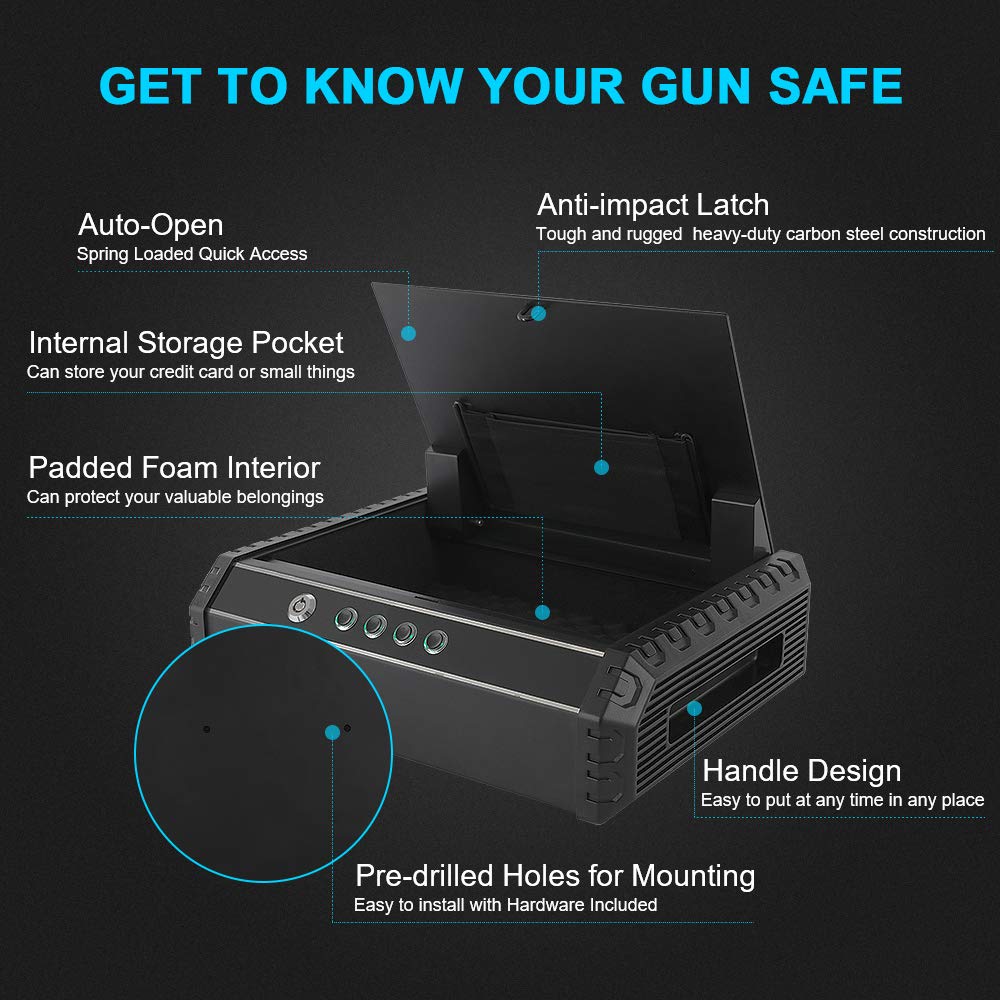 GET TO KNOW YOUR GUN SAFE

Auto-Open
Spring Loaded Quick Access

Anti-impact Latch
Tough and rugged heavy-duty carbon steel construction

Internal Storage Pocket
Can store your credit card or small things

Padded Foam Interior
Can protect your valuable belongings

Handle Design
Easy to put at any time in any place

Pre-drilled Holes for Mounting
Easy to install with Hardware Included