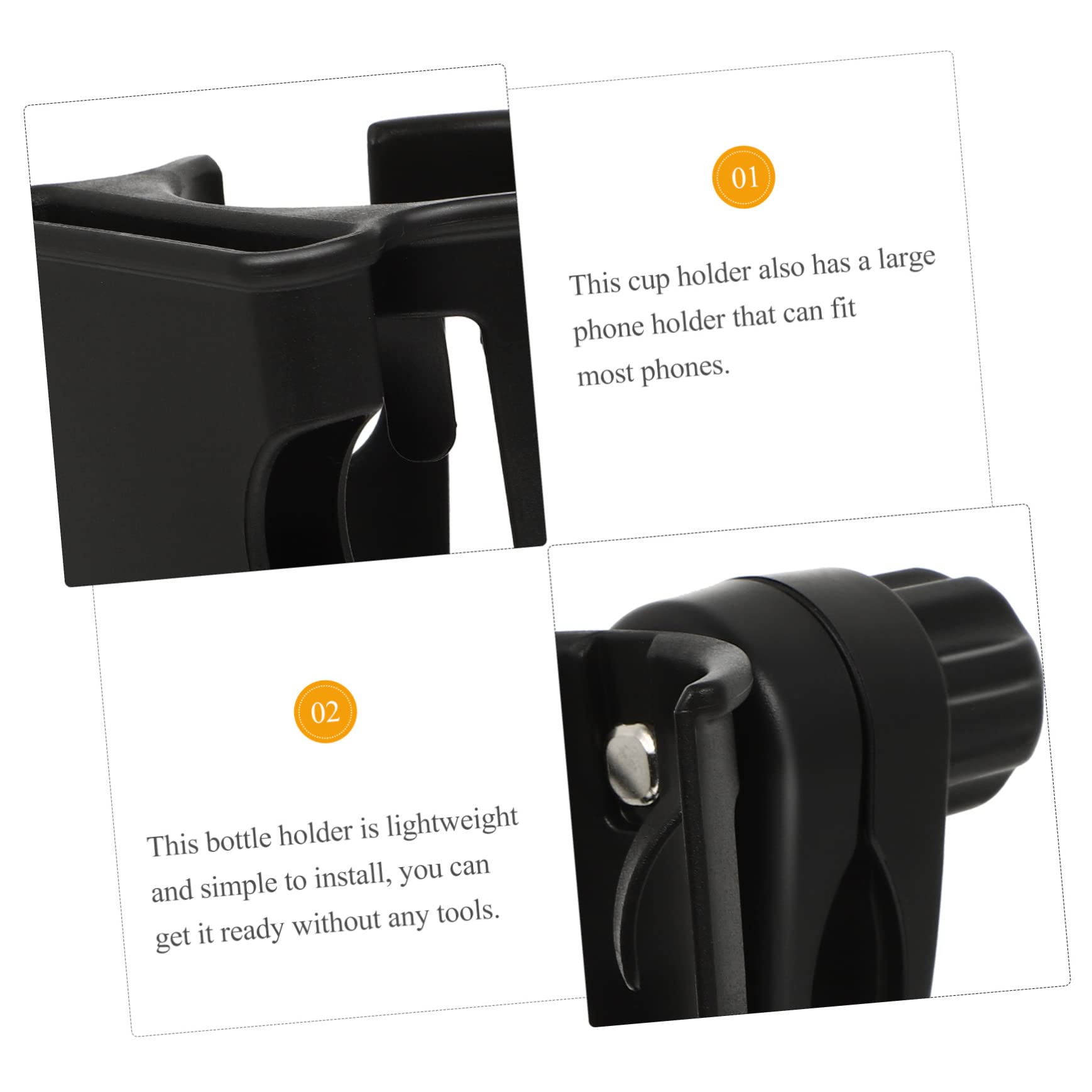 01

This cup holder also has a large phone holder that can fit most phones.

02

This bottle holder is lightweight and simple to install, you can get it ready without any tools.