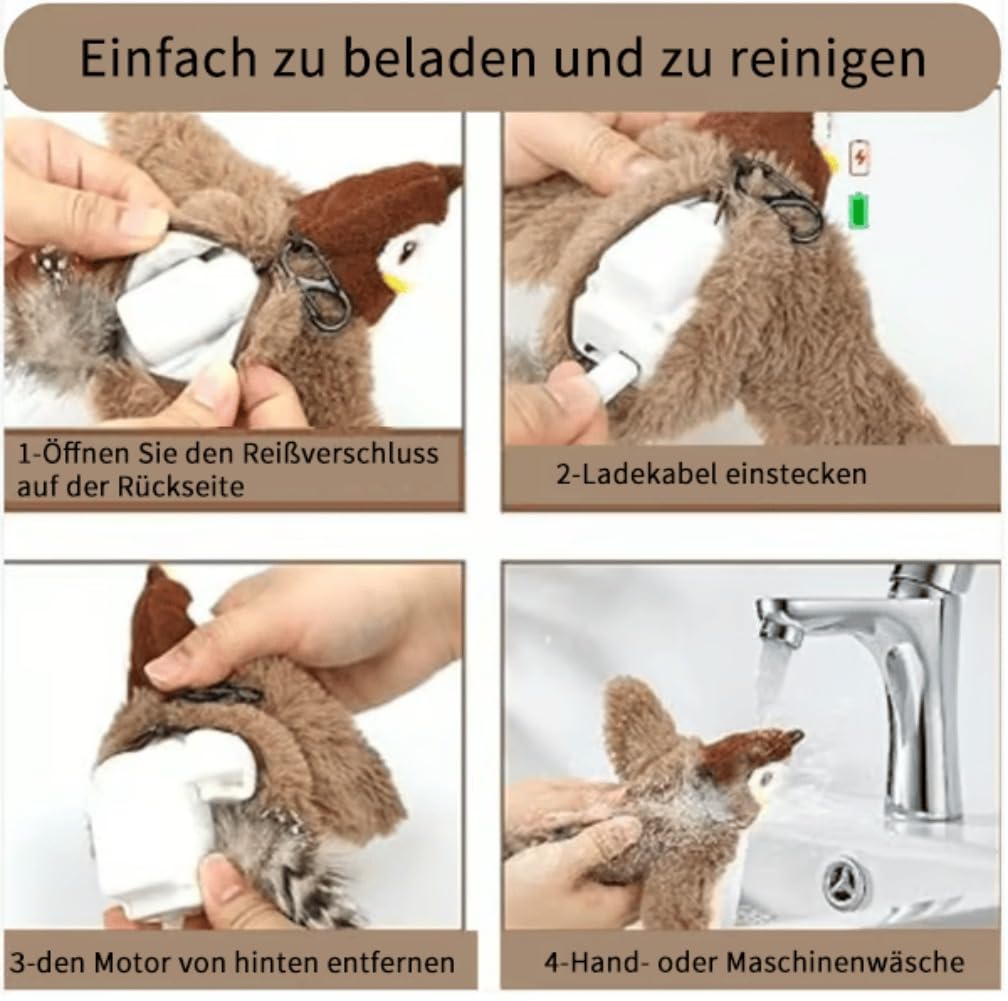 Einfach zu beladen und zu reinigen

1-Öffnen Sie den Reißverschluss auf der Rückseite

2-Ladekabel einstecken

3-den Motor von hinten entfernen

4-Hand- oder Maschinenwäsche