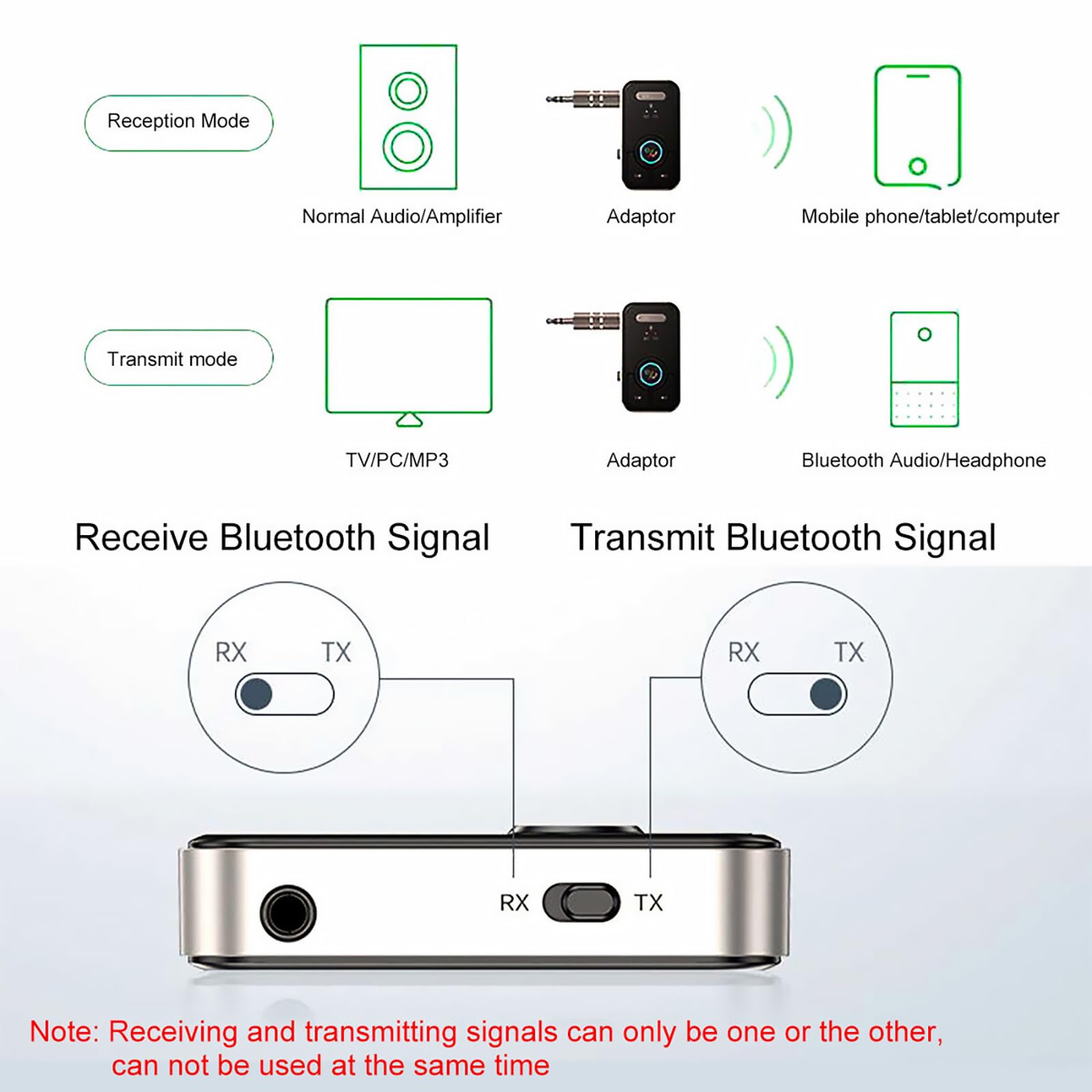 Reception Mode

Normal Audio/Amplifier

Adaptor

Mobile phone/tablet/computer

Transmit mode

TV/PC/MP3

Adaptor

Bluetooth Audio/Headphone

Receive Bluetooth Signal

Transmit Bluetooth Signal

RX TX

RX TX

RX TX

Note: Receiving and transmitting signals can only be one or the other, can not be used at the same time