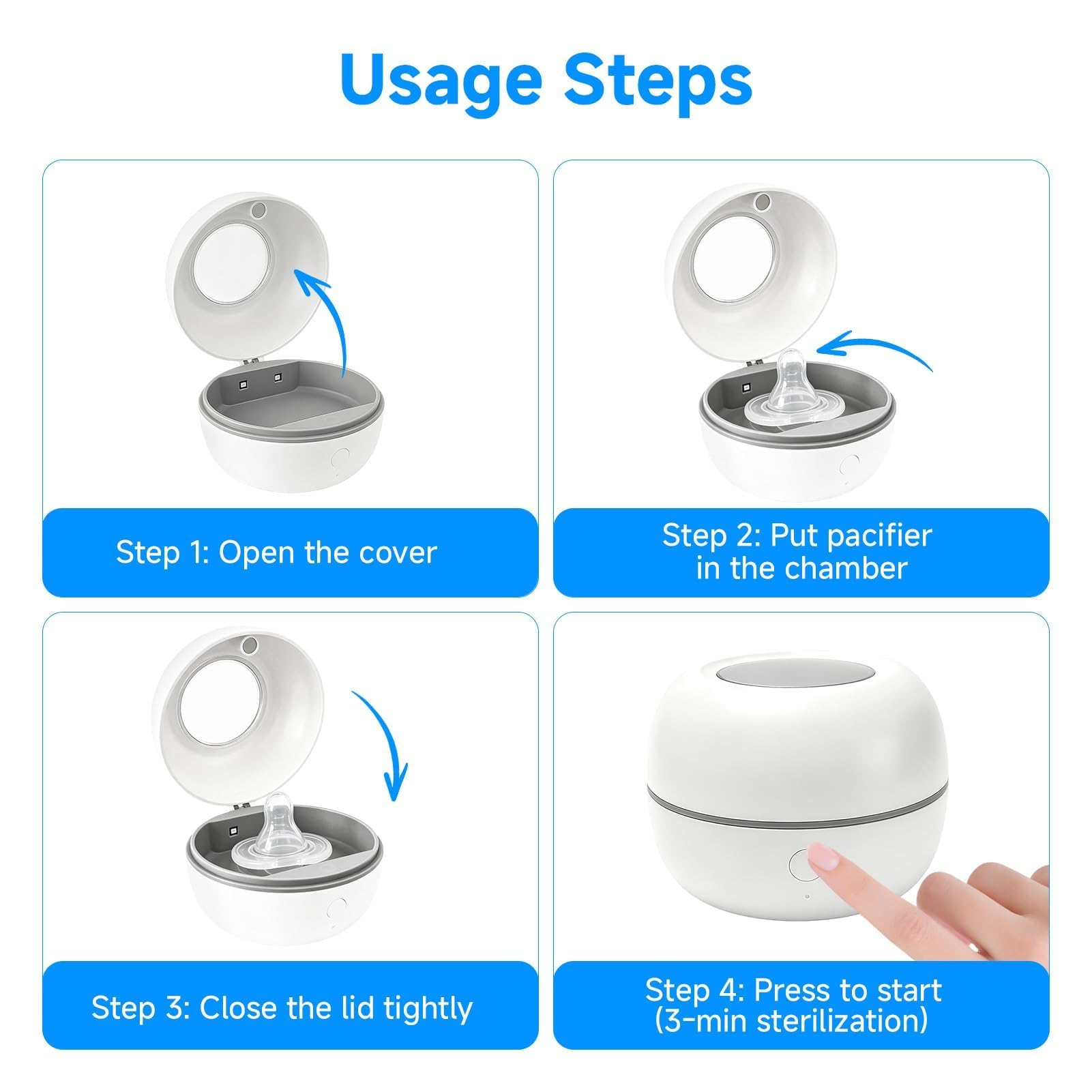 Usage Steps

Step 1: Open the cover

Step 2: Put pacifier in the chamber

Step 3: Close the lid tightly

Step 4: Press to start (3-min sterilization)