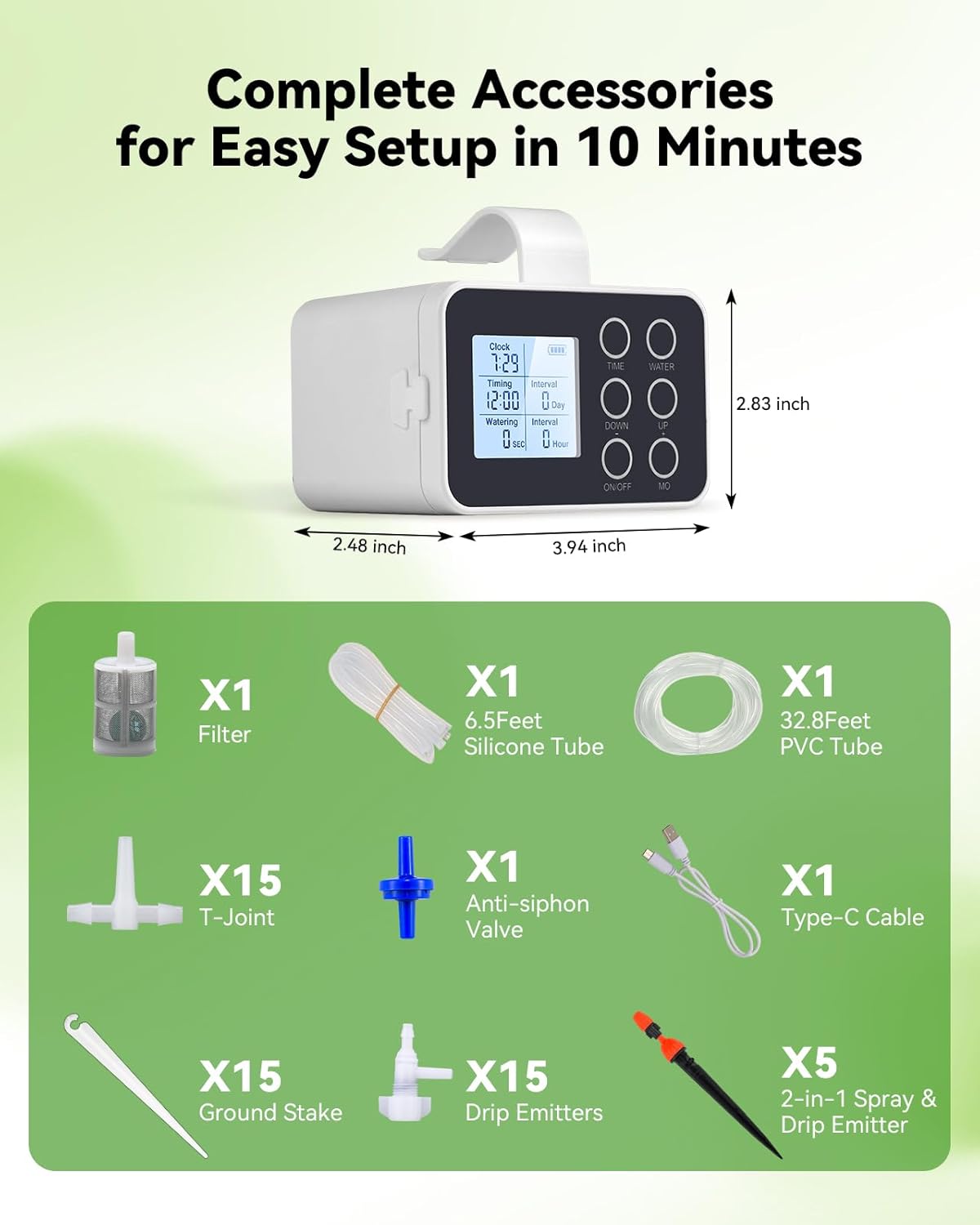 Complete Accessories for Easy Setup in 10 Minutes

Clock
7:29
Timing
12:00
Interval
0 Day
Watering
0 SEC
Interval
0 Hour

TIME
WATER
DOWN
-
UP
+
ON/OFF
MO

2.83 inch
2.48 inch
3.94 inch

X1
Filter

X1
6.5Feet
Silicone Tube

X1
32.8Feet
PVC Tube

X15
T-Joint

X1
Anti-siphon
Valve

X1
Type-C Cable

X15
Ground Stake

X15
Drip Emitters

X5
2-in-1 Spray & Drip Emitter