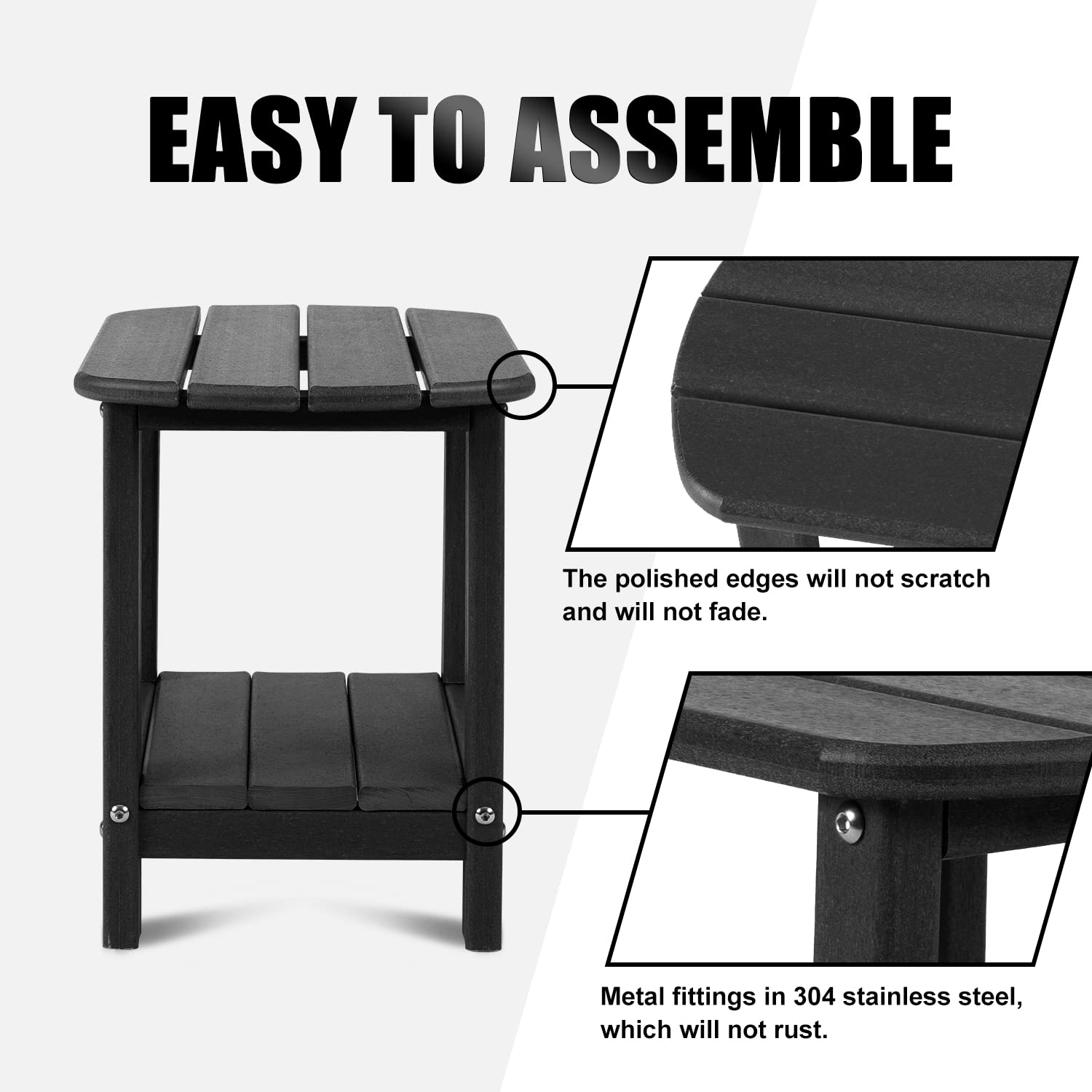 EASY TO ASSEMBLE

The polished edges will not scratch and will not fade.

Metal fittings in 304 stainless steel, which will not rust.