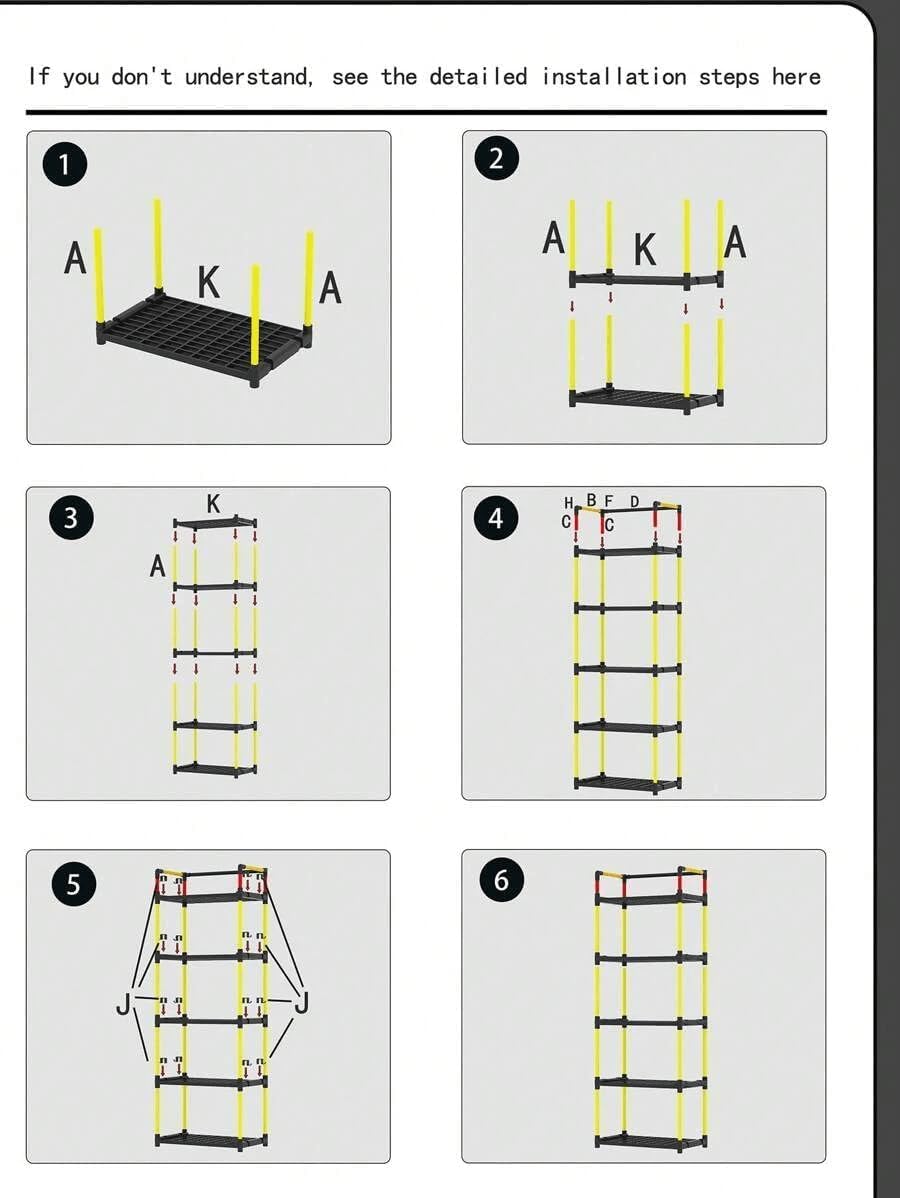 If you don't understand, see the detailed installation steps here

1
A
K
A

2
A
K
A

3
K
A

4
H B F D
C C

5
J
J

6