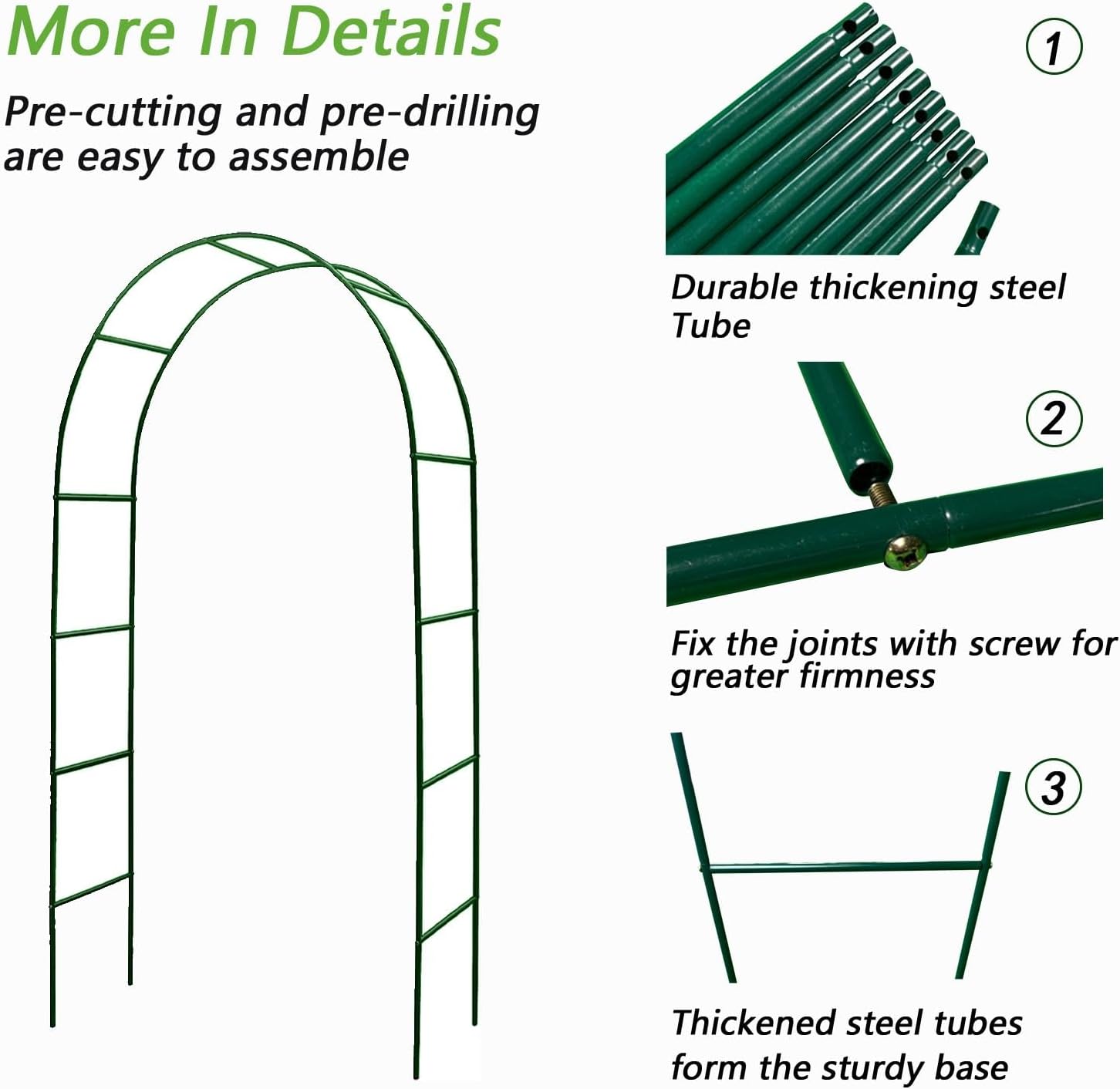 More In Details

Pre-cutting and pre-drilling are easy to assemble

1

Durable thickening steel Tube

2

Fix the joints with screw for greater firmness

3

Thickened steel tubes form the sturdy base