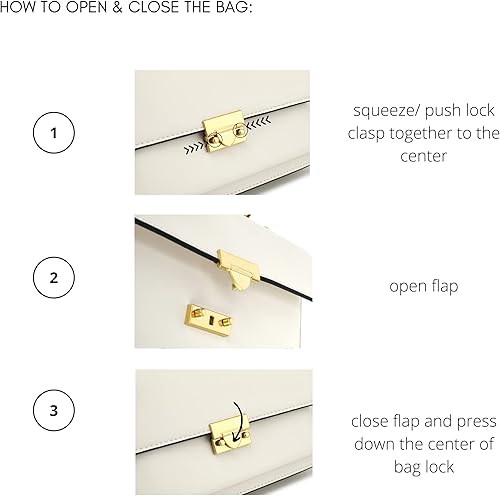 HOW TO OPEN & CLOSE THE BAG:

1

squeeze/ push lock clasp together to the center

2

open flap

3

close flap and press down the center of bag lock