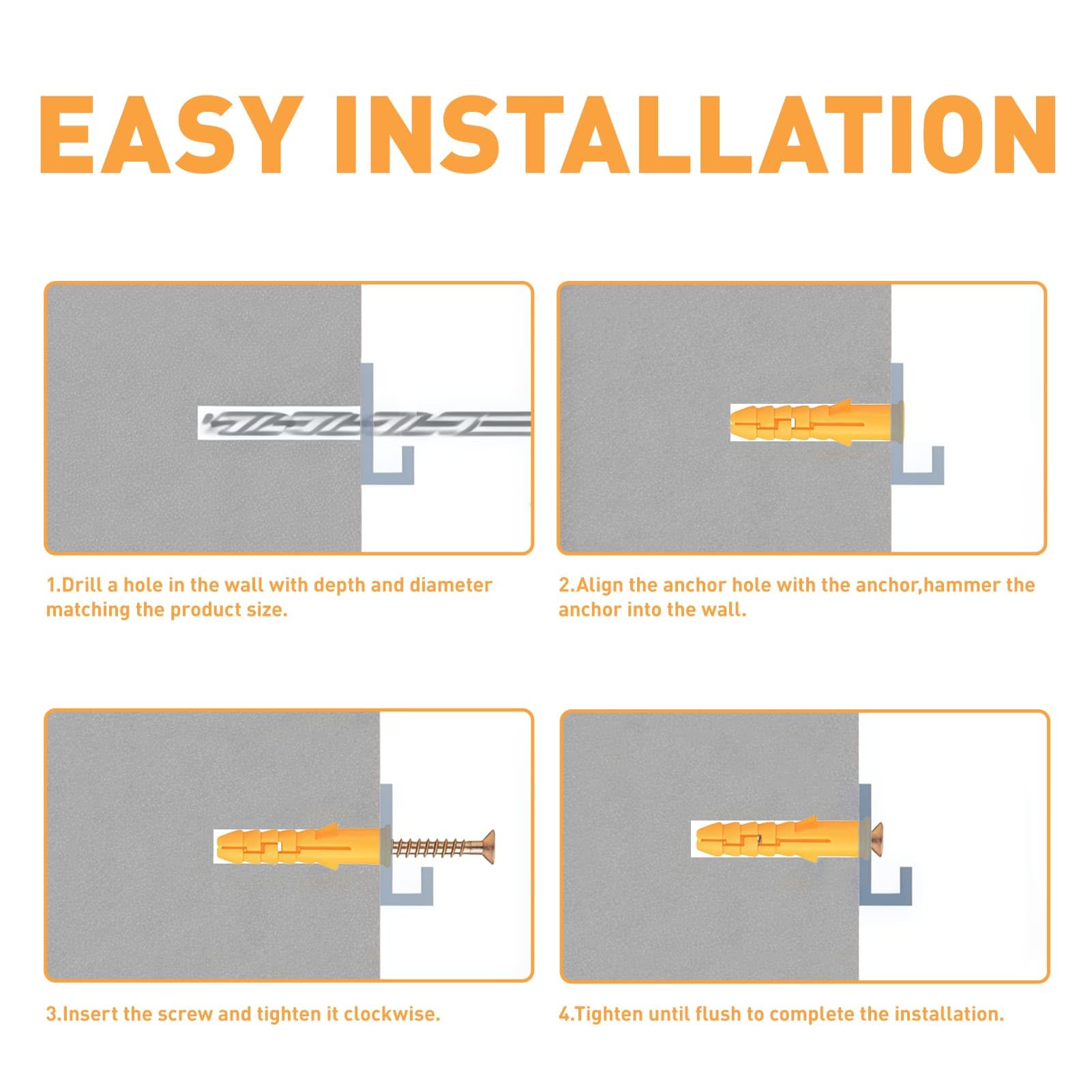 EASY INSTALLATION

1.Drill a hole in the wall with depth and diameter matching the product size.

2.Align the anchor hole with the anchor,hammer the anchor into the wall.

3.Insert the screw and tighten it clockwise.

4.Tighten until flush to complete the installation.