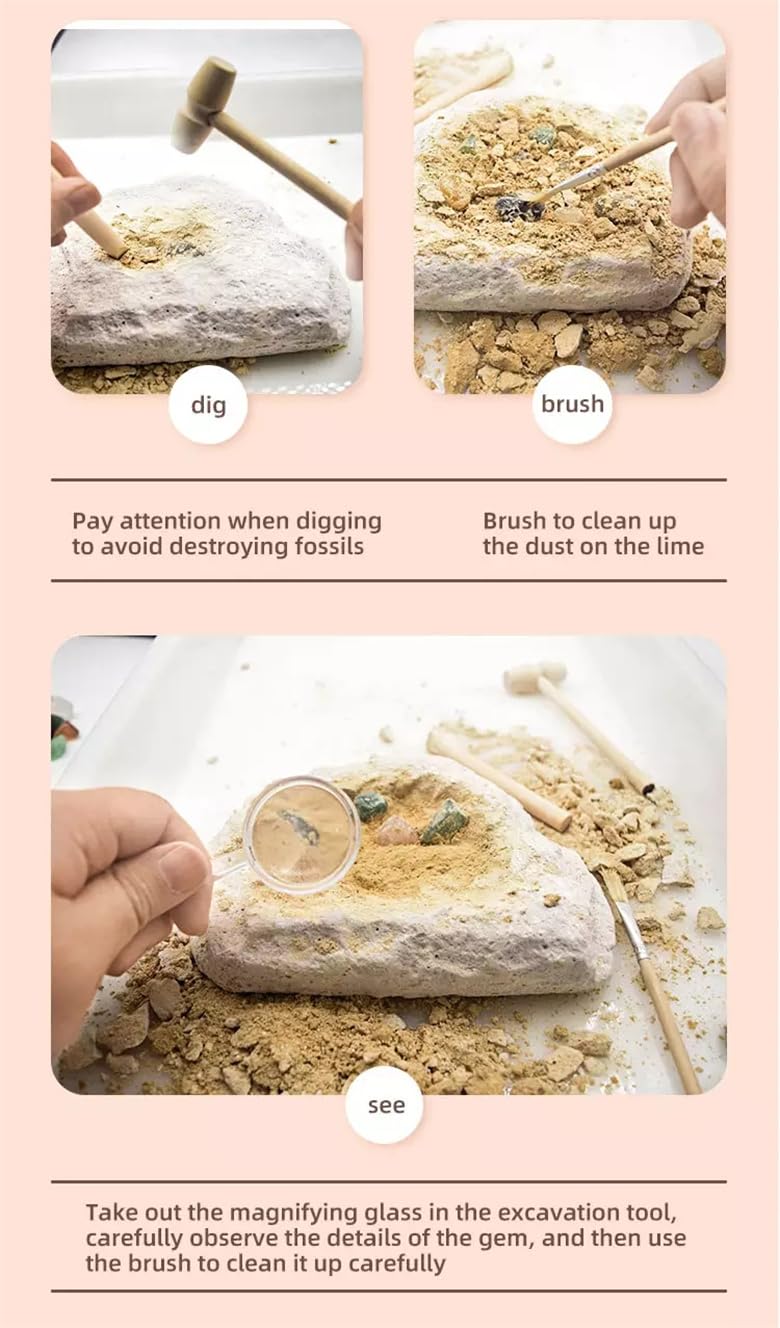 dig

brush

Pay attention when digging to avoid destroying fossils

Brush to clean up the dust on the lime

see

Take out the magnifying glass in the excavation tool, carefully observe the details of the gem, and then use the brush to clean it up carefully