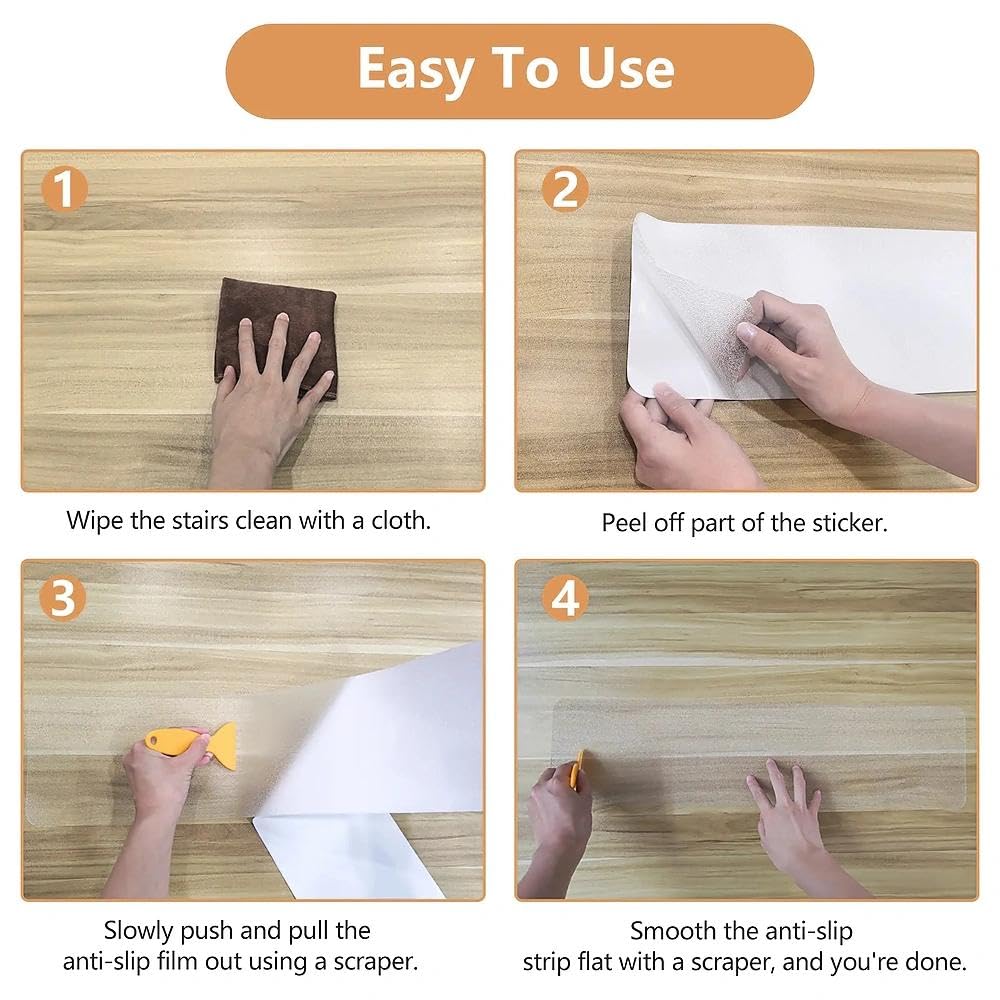 Easy To Use

1

Wipe the stairs clean with a cloth.

2

Peel off part of the sticker.

3

Slowly push and pull the anti-slip film out using a scraper.

4

Smooth the anti-slip strip flat with a scraper, and you're done.