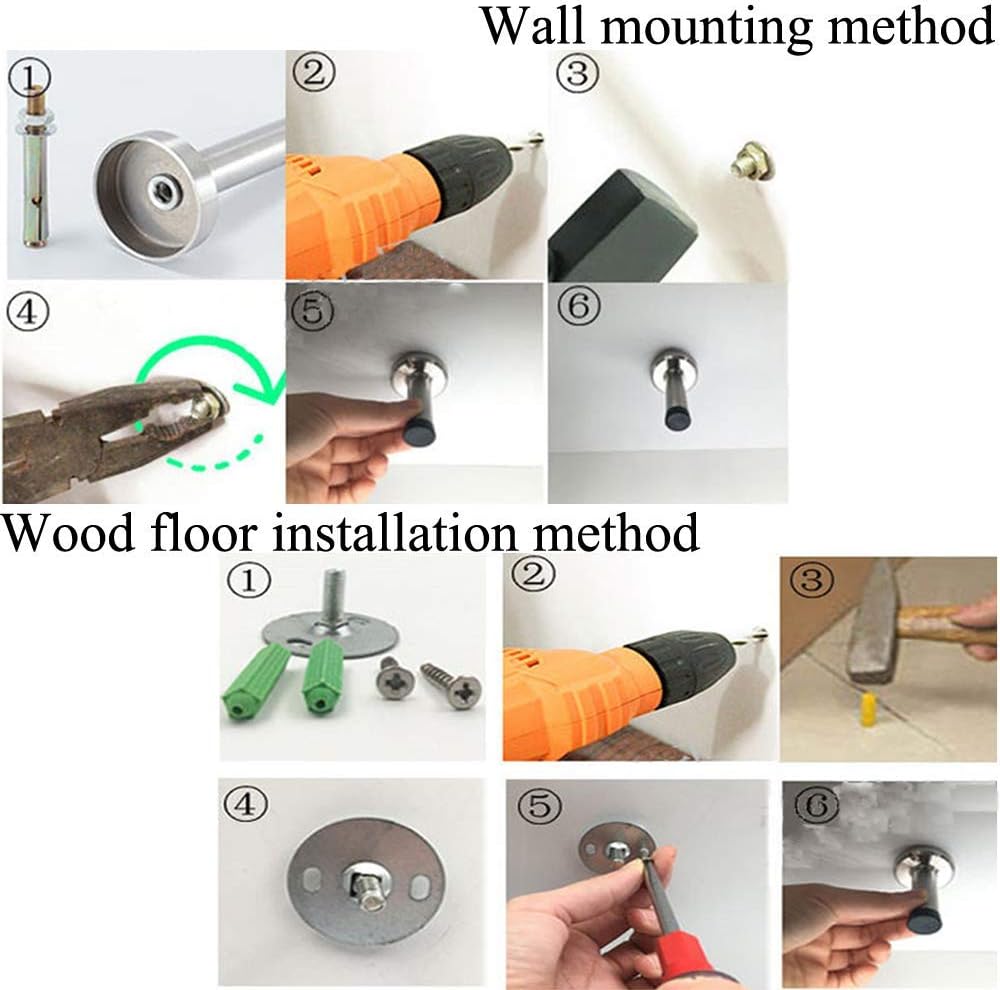 Wall mounting method

①

②

③

④

⑤

⑥

Wood floor installation method

①

②

③

④

⑤

⑥