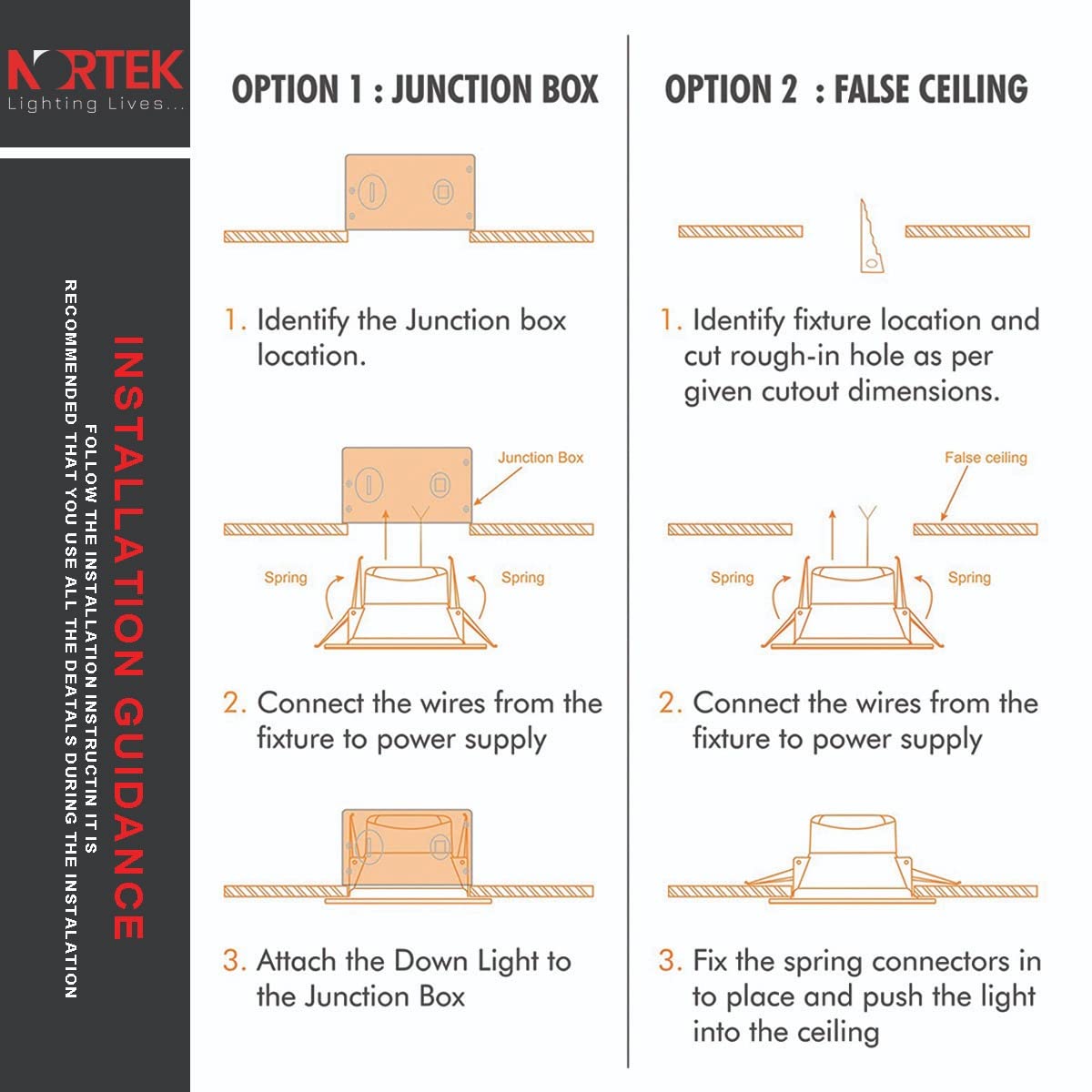 NORTEK
Lighting Lives...

INSTALLATION GUIDANCE
FOLLOW THE INSTALLATION INSTRUCTIN IT IS RECOMMENDED THAT YOU USE ALL THE DEATALS DURING THE INSTALATION

OPTION 1 : JUNCTION BOX

1. Identify the Junction box location.

Junction Box

Spring

Spring

2. Connect the wires from the fixture to power supply

3. Attach the Down Light to the Junction Box

OPTION 2 : FALSE CEILING

1. Identify fixture location and cut rough-in hole as per given cutout dimensions.

False ceiling

Spring

Spring

2. Connect the wires from the fixture to power supply

3. Fix the spring connectors in to place and push the light into the ceiling