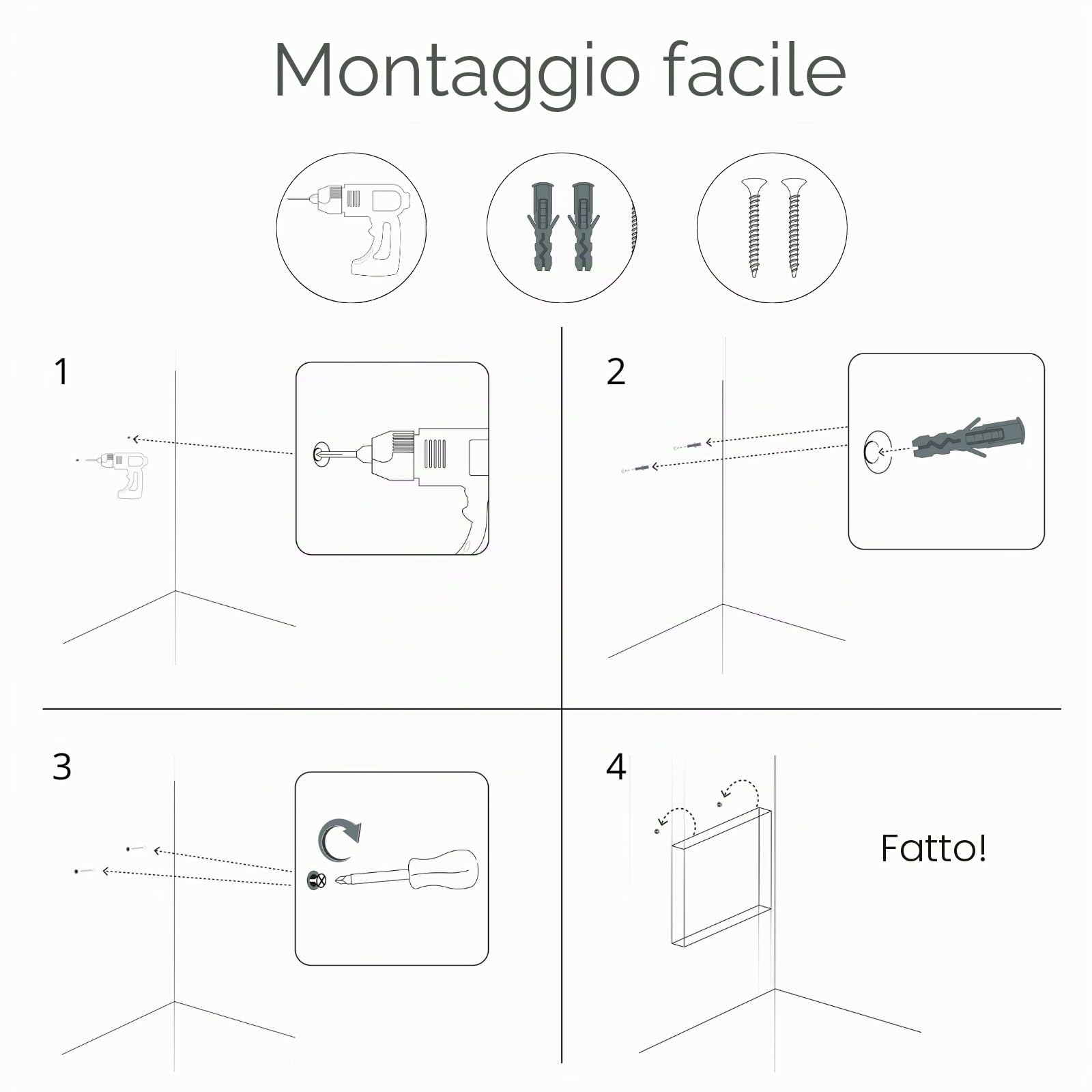 Montaggio facile

1

2

3

4

Fatto!