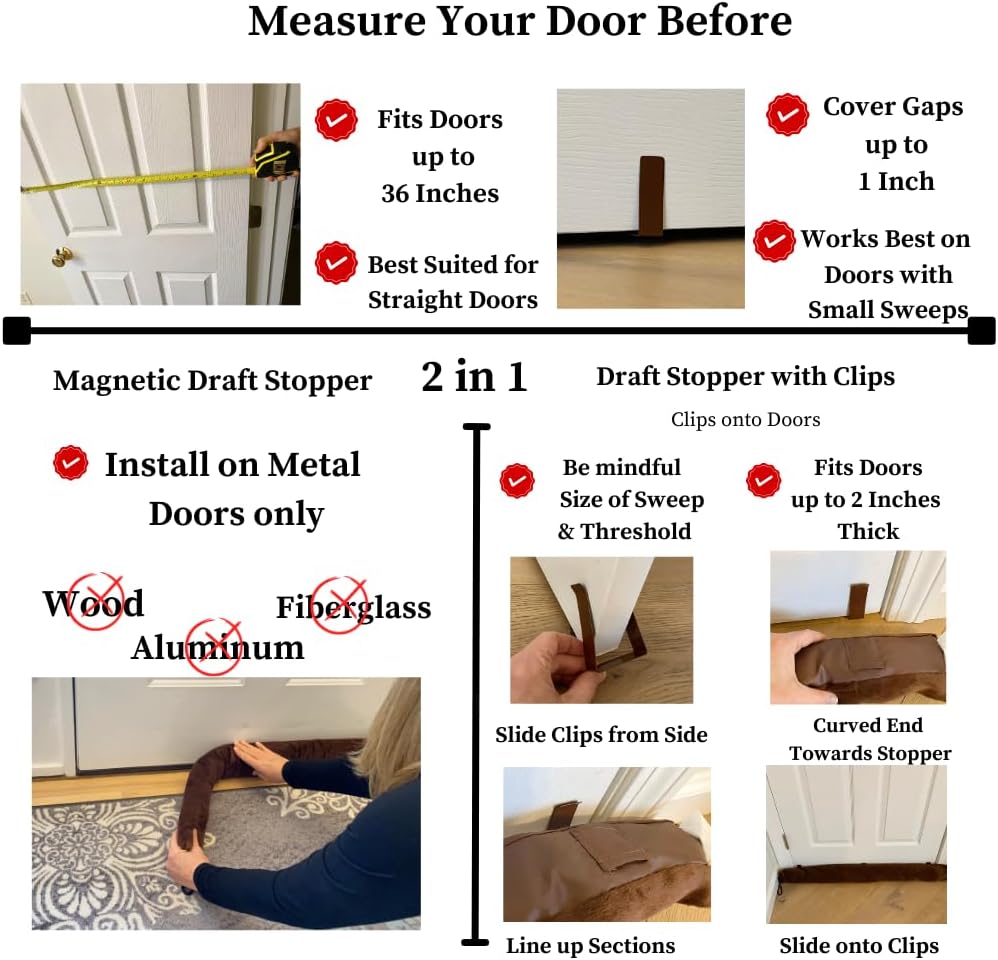 Measure Your Door Before

Fits Doors up to 36 Inches

Best Suited for Straight Doors

Cover Gaps up to 1 Inch

Works Best on Doors with Small Sweeps

Magnetic Draft Stopper

2 in 1

Draft Stopper with Clips

Clips onto Doors

Install on Metal Doors only

Wood

Fiberglass

Aluminum

Be mindful Size of Sweep & Threshold

Fits Doors up to 2 Inches Thick

Slide Clips from Side

Curved End Towards Stopper

Line up Sections

Slide onto Clips