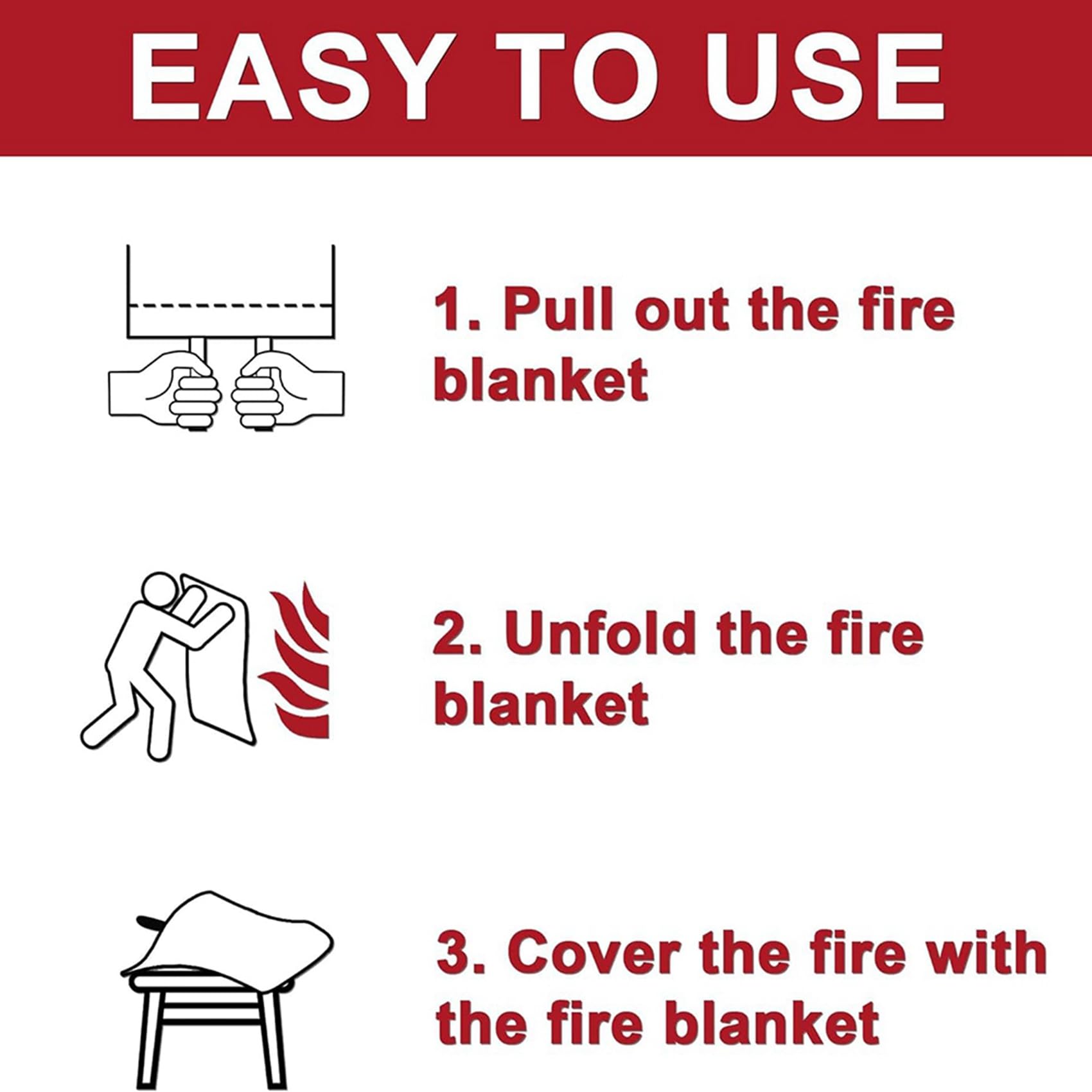 EASY TO USE

1. Pull out the fire blanket

2. Unfold the fire blanket

3. Cover the fire with the fire blanket