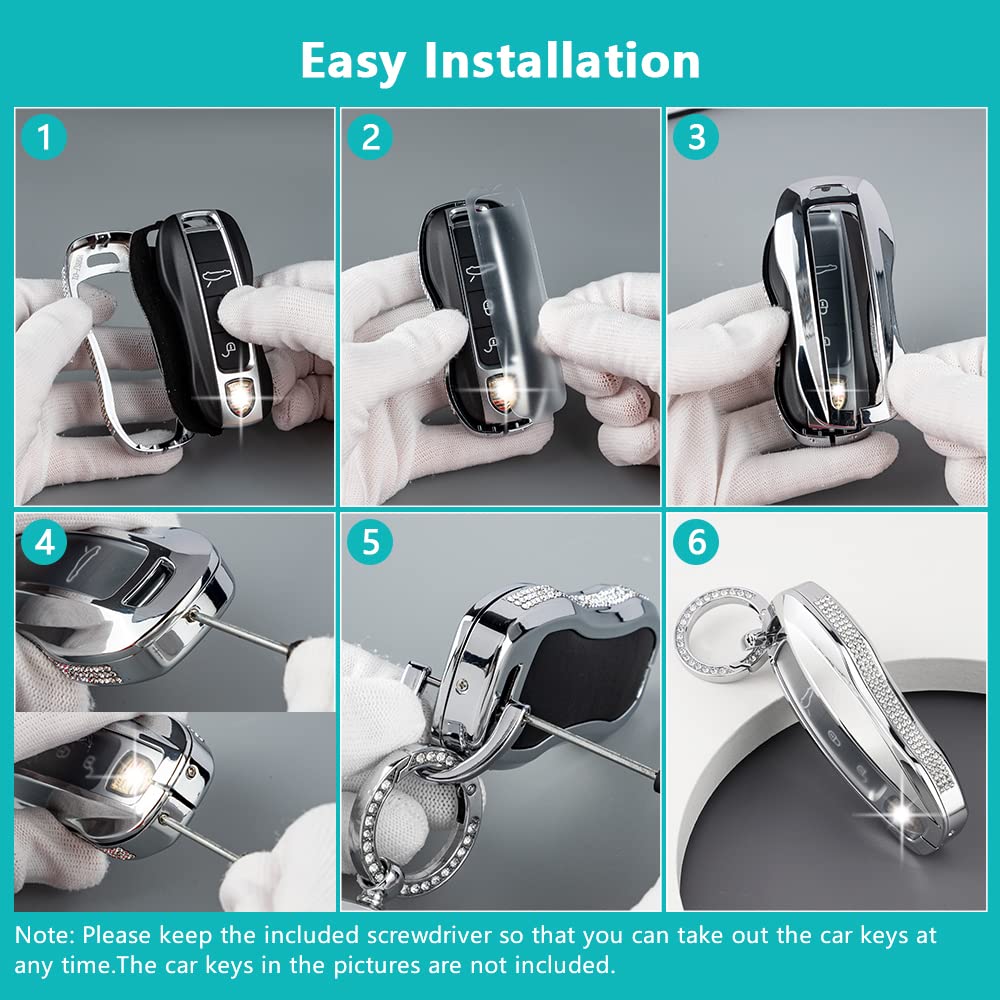 Easy Installation

1

2

3

4

5

6

Note: Please keep the included screwdriver so that you can take out the car keys at any time.The car keys in the pictures are not included.