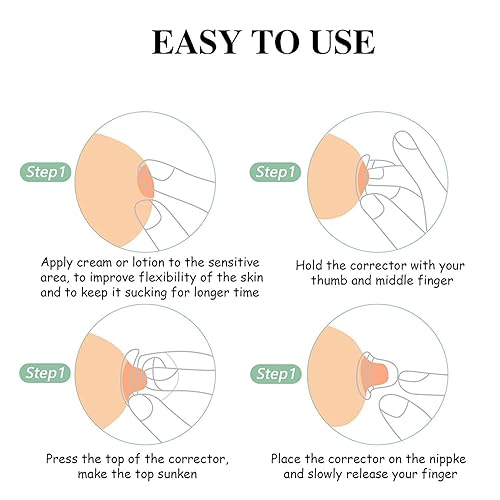 EASY TO USE

Step1

Apply cream or lotion to the sensitive area, to improve flexibility of the skin and to keep it sucking for longer time

Step1

Hold the corrector with your thumb and middle finger

Step1

Press the top of the corrector, make the top sunken

Step1

Place the corrector on the nippke and slowly release your finger