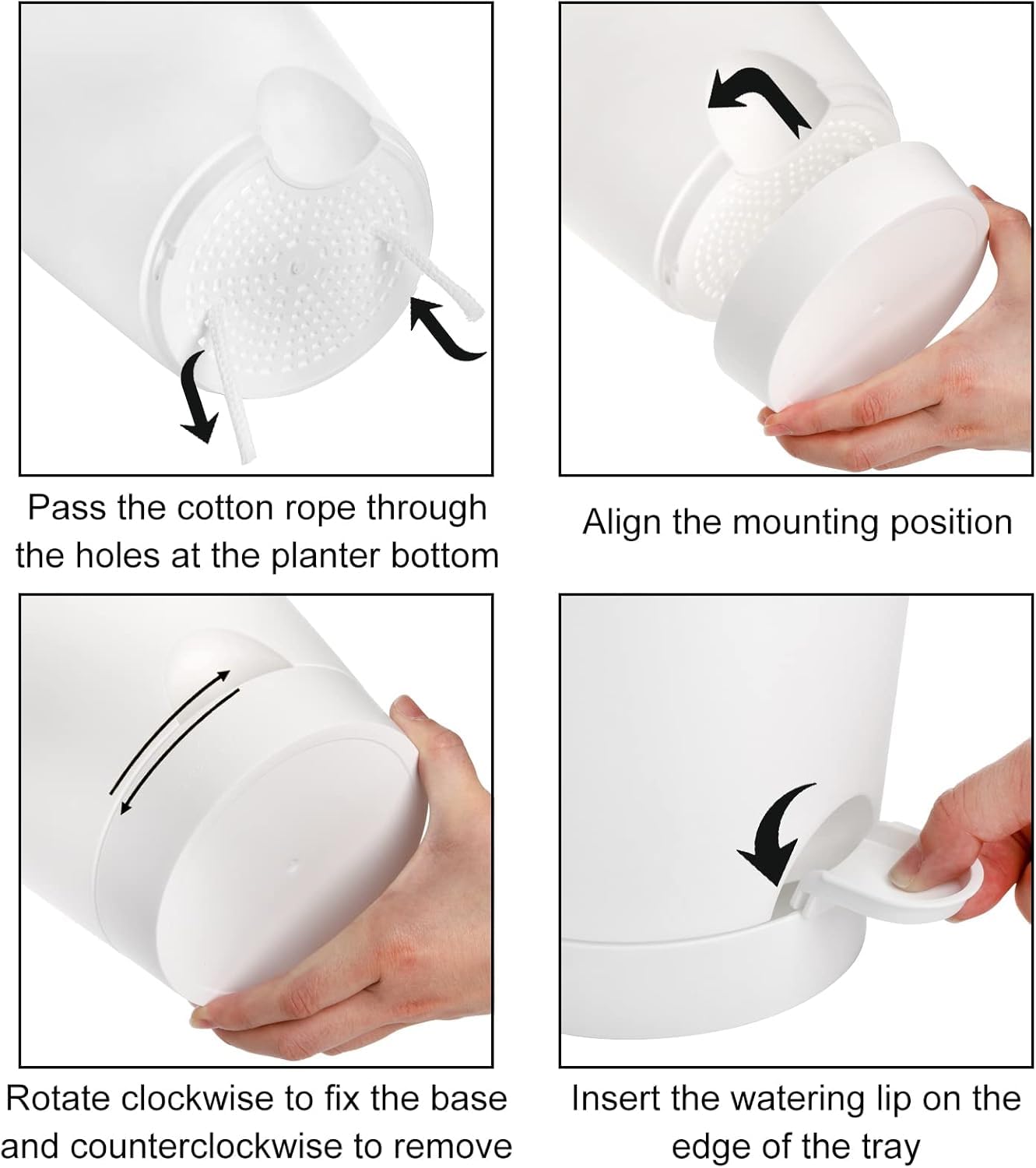 Pass the cotton rope through the holes at the planter bottom

Align the mounting position

Rotate clockwise to fix the base and counterclockwise to remove

Insert the watering lip on the edge of the tray