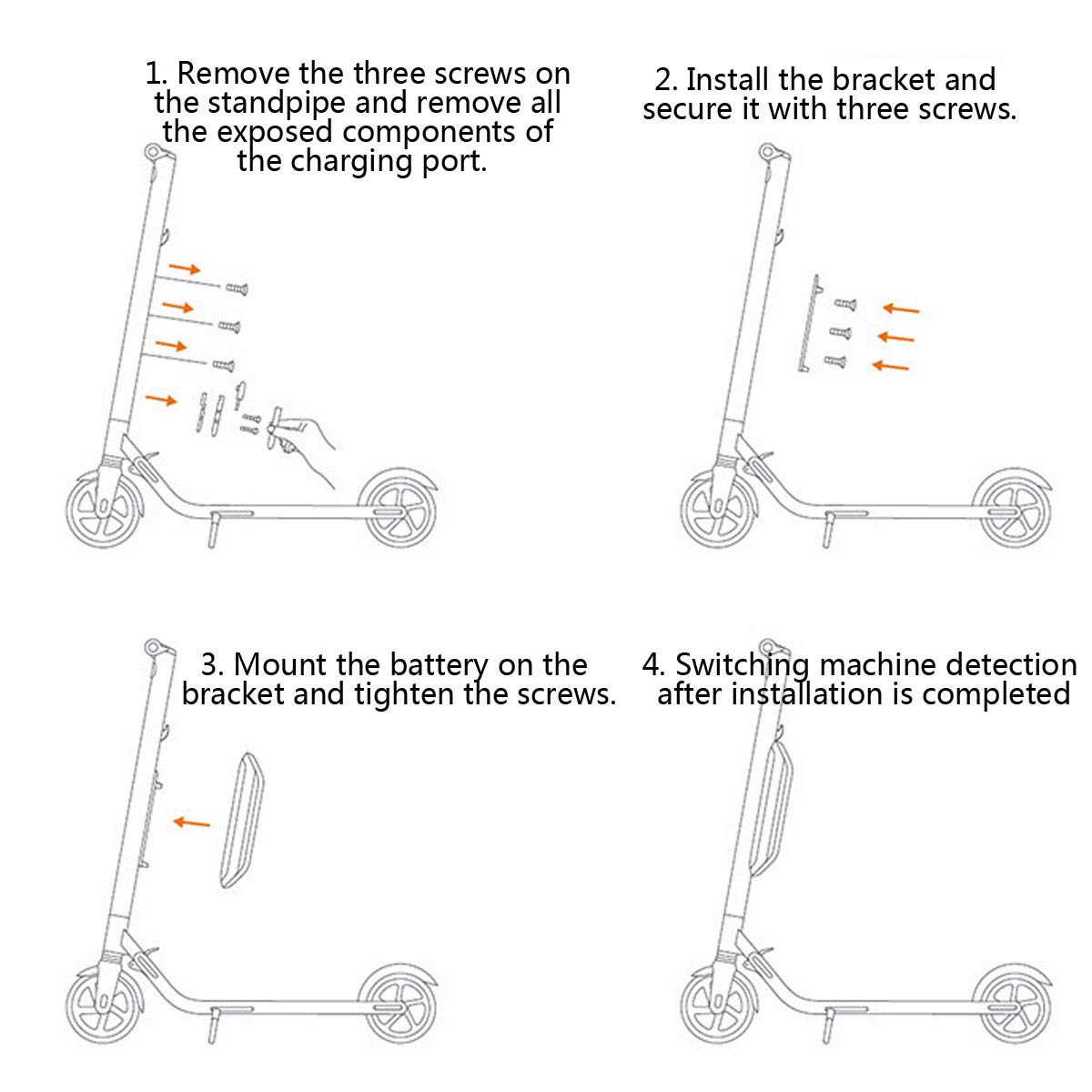 1. Remove the three screws on the standpipe and remove all the exposed components of the charging port.

2. Install the bracket and secure it with three screws.

3. Mount the battery on the bracket and tighten the screws.

4. Switching machine detection after installation is completed