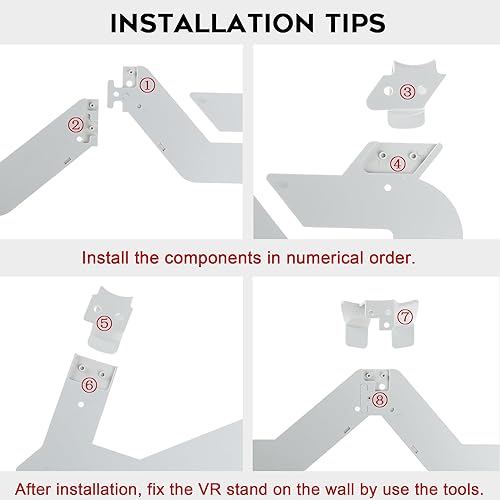 INSTALLATION TIPS

①

②

③

④

Install the components in numerical order.

⑤

⑥

⑦

⑧

After installation, fix the VR stand on the wall by use the tools.