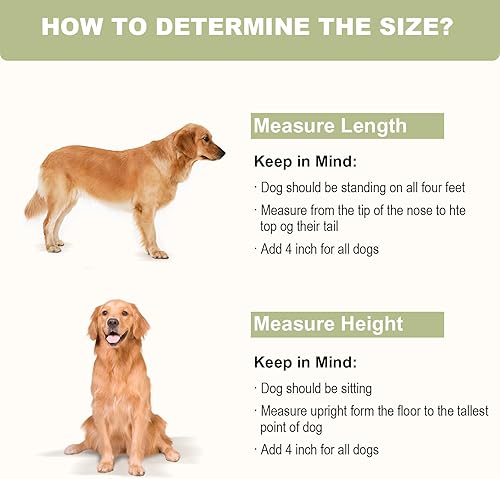 HOW TO DETERMINE THE SIZE?

Measure Length

Keep in Mind:

· Dog should be standing on all four feet

· Measure from the tip of the nose to hte top og their tail

· Add 4 inch for all dogs

Measure Height

Keep in Mind:

· Dog should be sitting

· Measure upright form the floor to the tallest point of dog

· Add 4 inch for all dogs