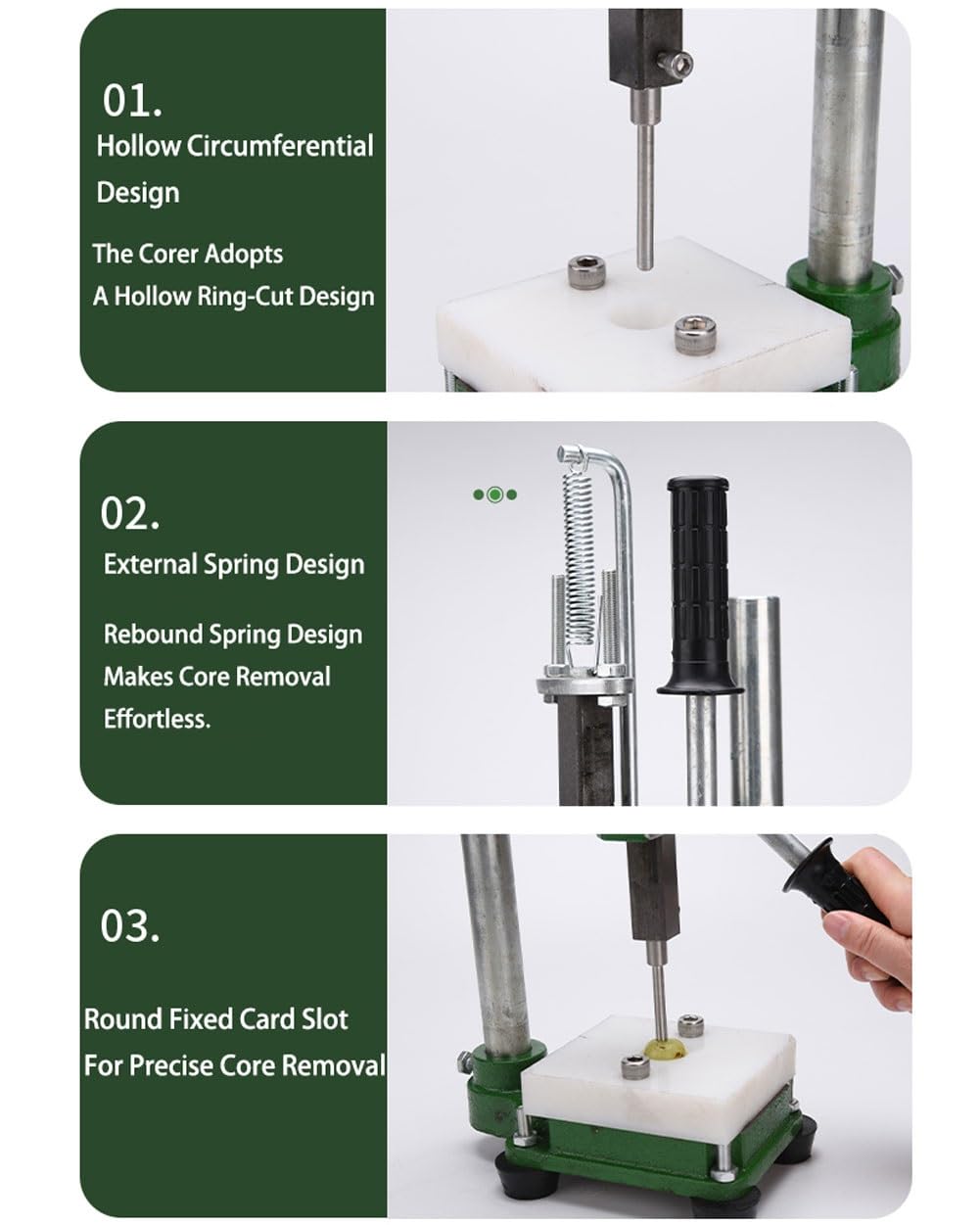 01.
Hollow Circumferential Design

The Corer Adopts A Hollow Ring-Cut Design

02.
External Spring Design

Rebound Spring Design Makes Core Removal Effortless.

03.

Round Fixed Card Slot For Precise Core Removal