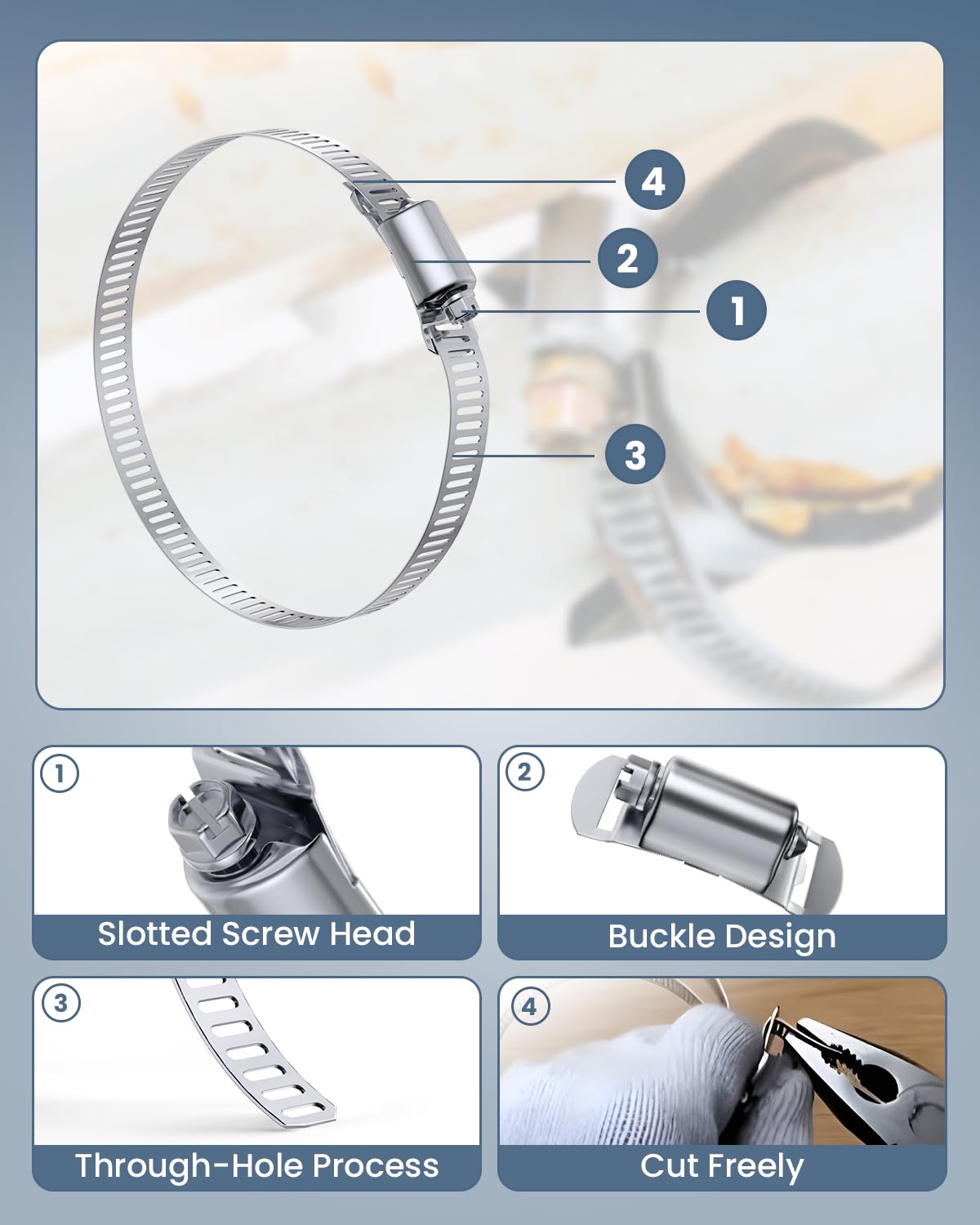 4
2
1
3

1
Slotted Screw Head

2
Buckle Design

3
Through-Hole Process

4
Cut Freely