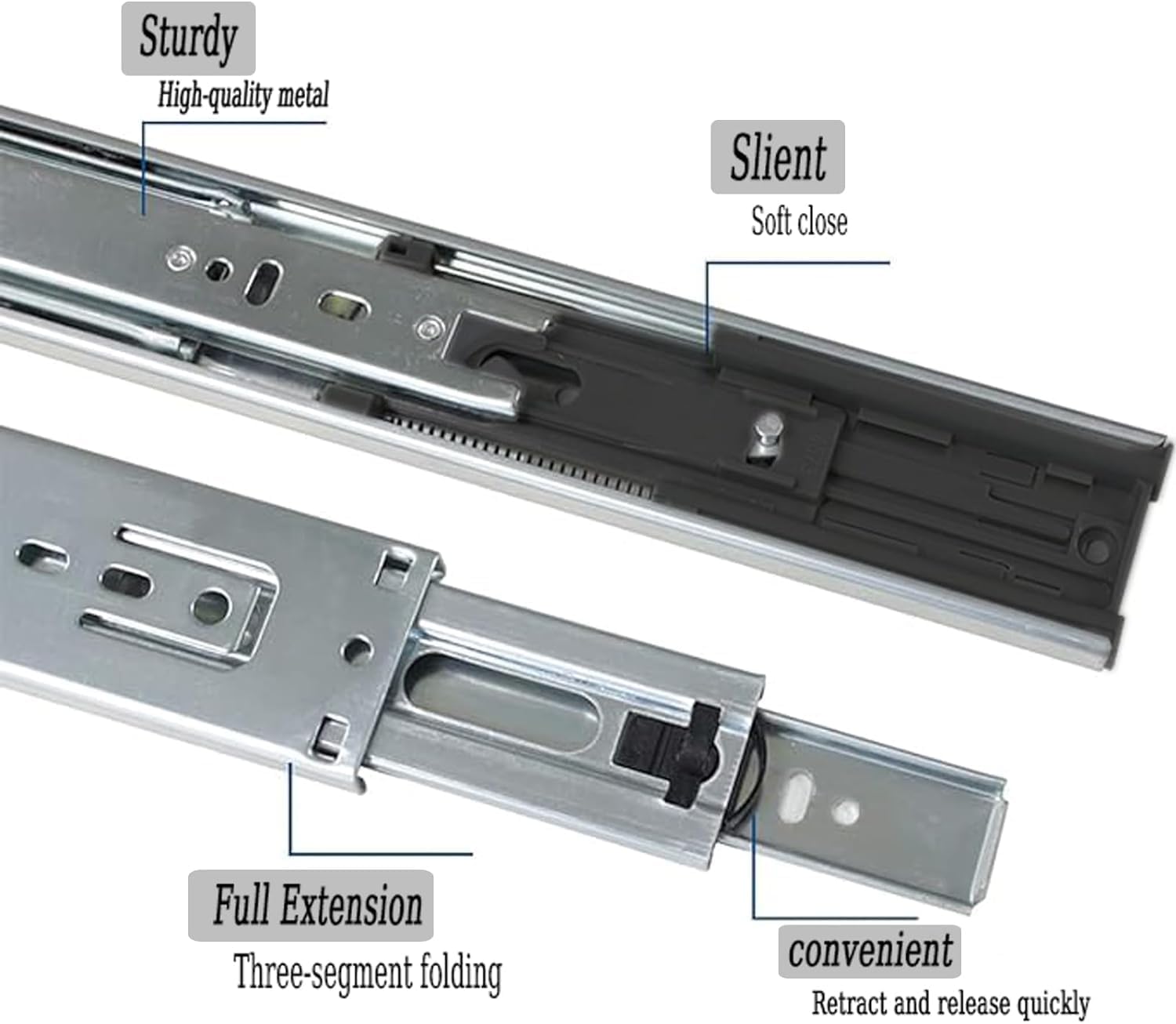 Sturdy
High-quality metal

Slient
Soft close

Full Extension
Three-segment folding

convenient
Retract and release quickly