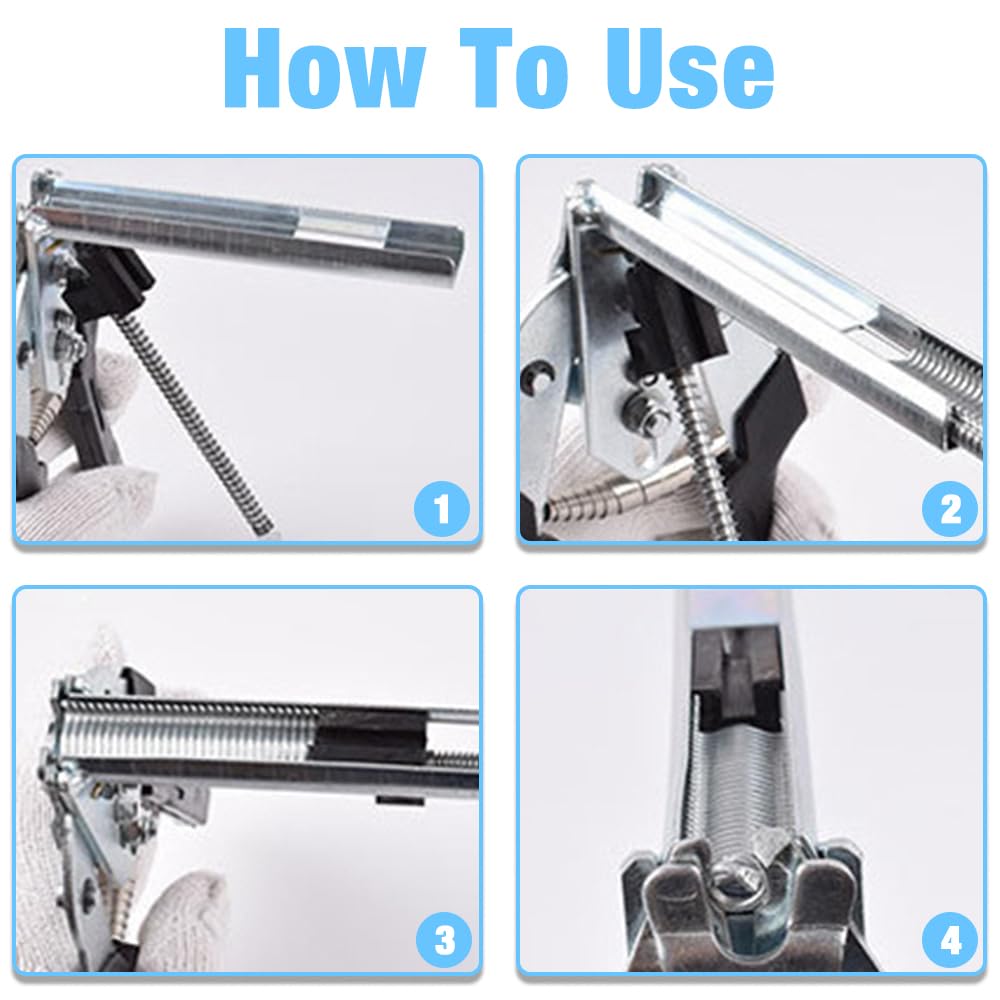 How To Use

1

2

3

4