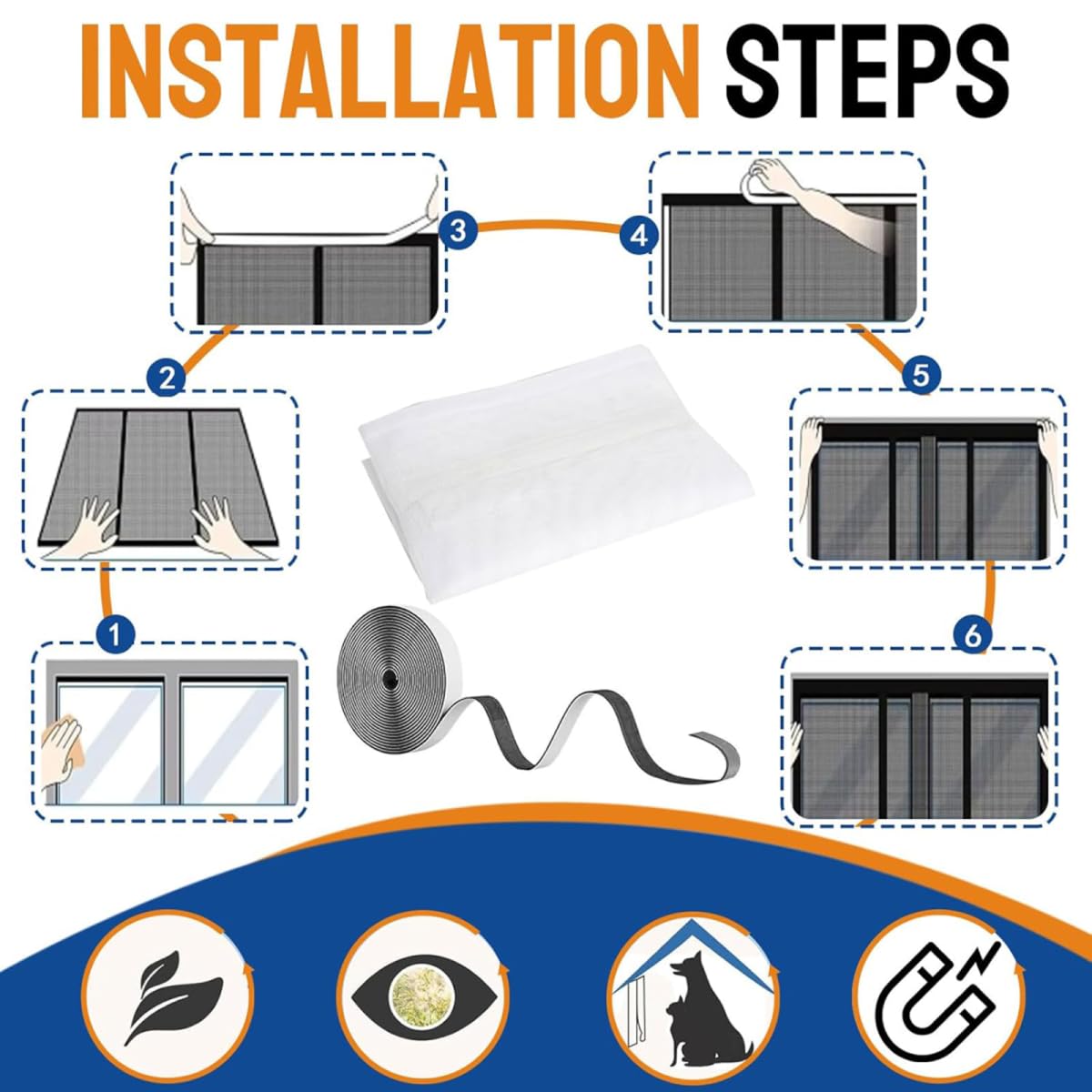 INSTALLATION STEPS

3

4

2

5

1

6