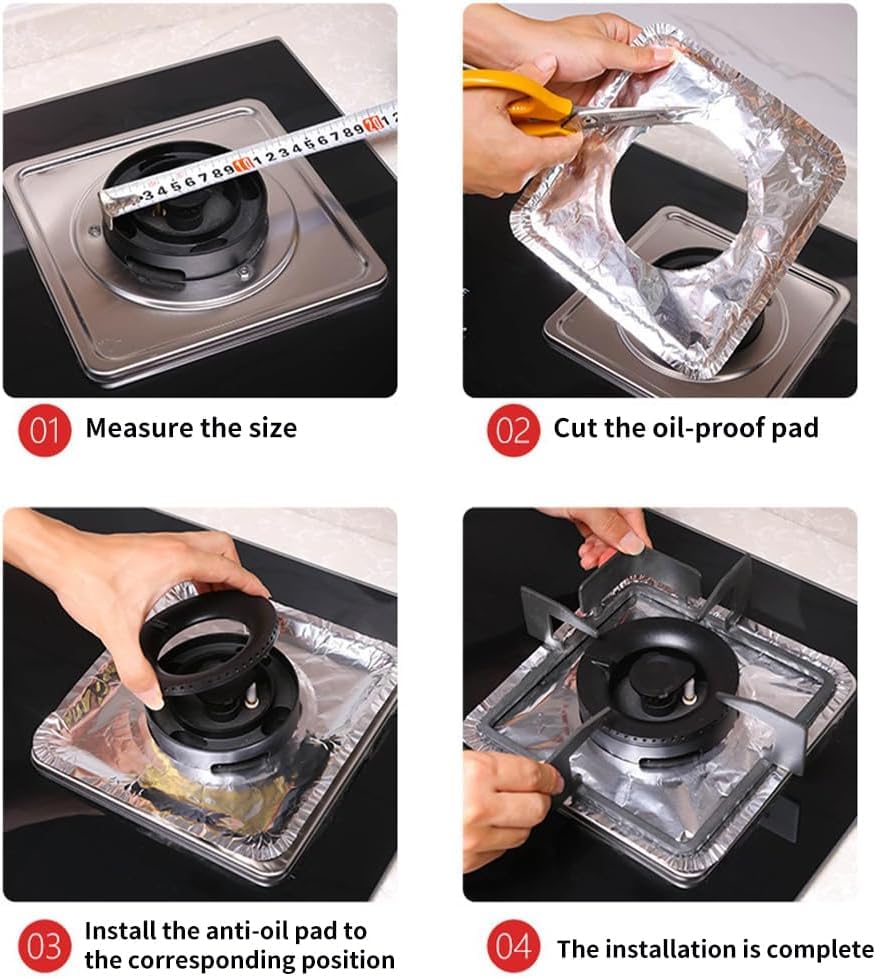 3 4 5 6 7 8 9 10 1 2 3 4 5 6 7 8 9 20 1 2

01 Measure the size

02 Cut the oil-proof pad

03 Install the anti-oil pad to the corresponding position

04 The installation is complete