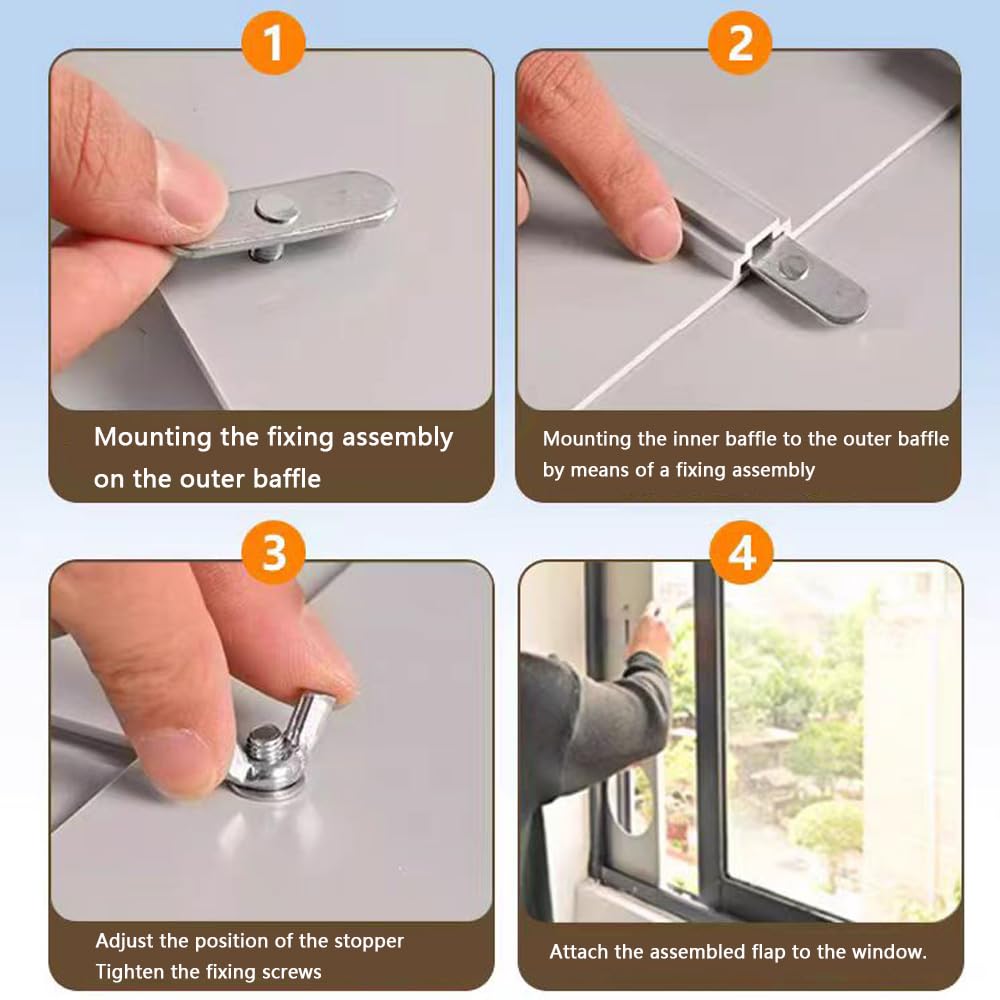 1

Mounting the fixing assembly on the outer baffle

2

Mounting the inner baffle to the outer baffle by means of a fixing assembly

3

Adjust the position of the stopper
Tighten the fixing screws

4

Attach the assembled flap to the window.