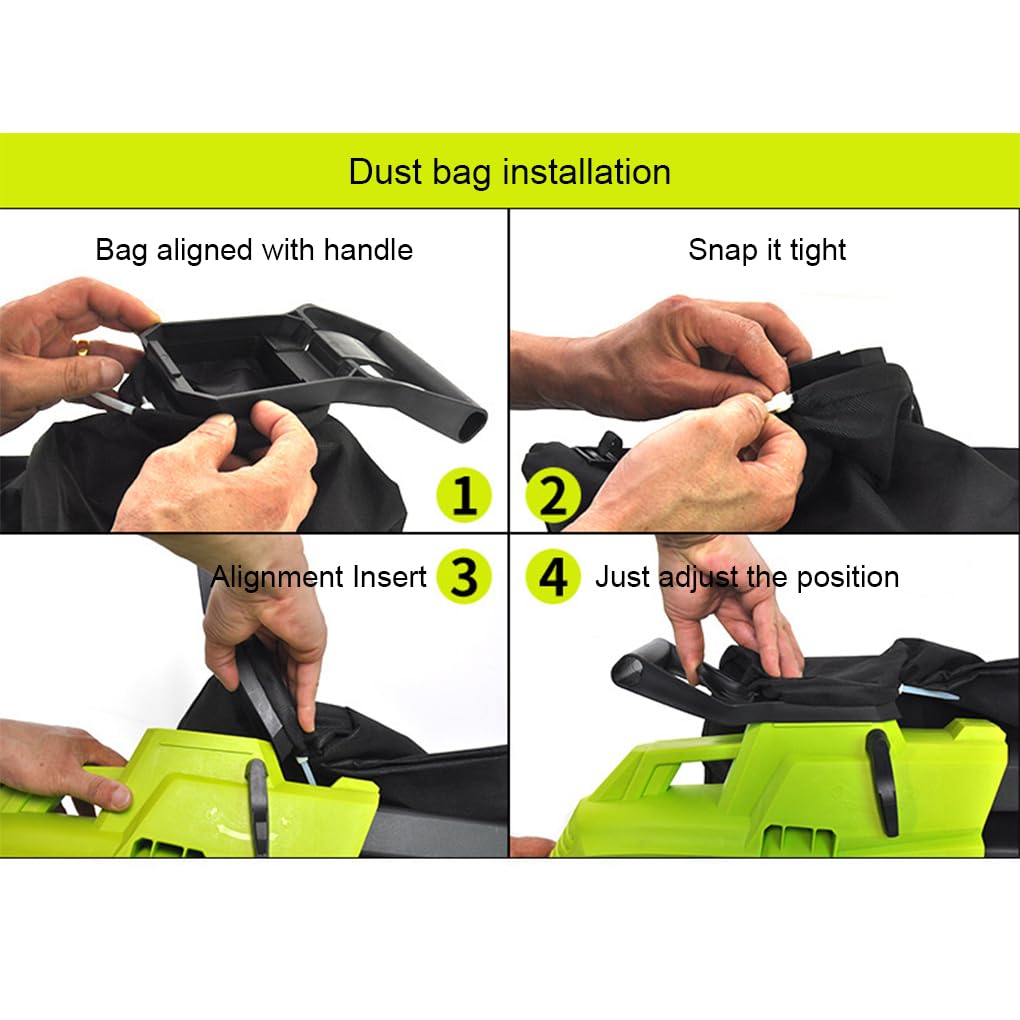 Dust bag installation

Bag aligned with handle

1

Snap it tight

2

Alignment Insert

3

4

Just adjust the position