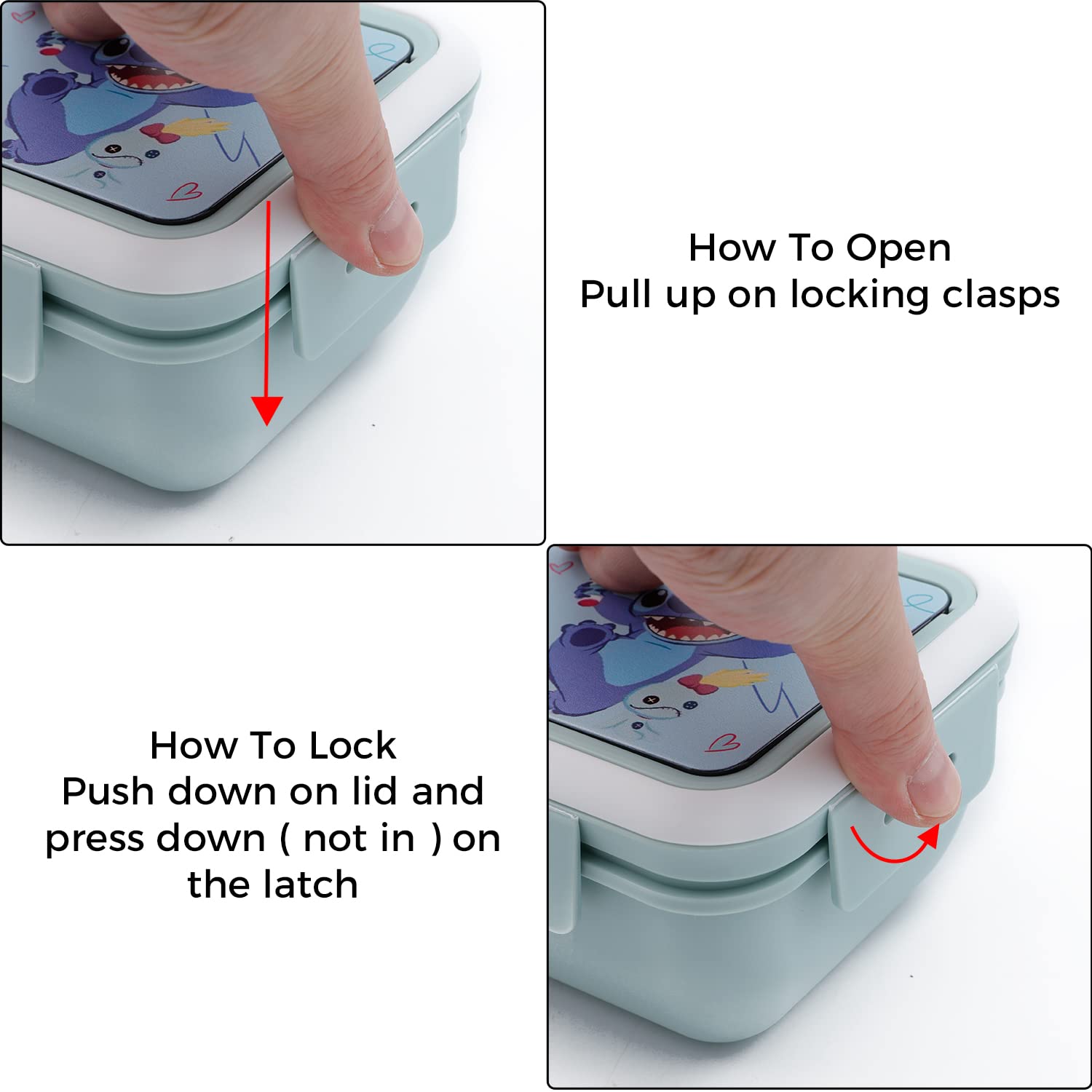 How To Open
Pull up on locking clasps

How To Lock
Push down on lid and press down ( not in ) on the latch