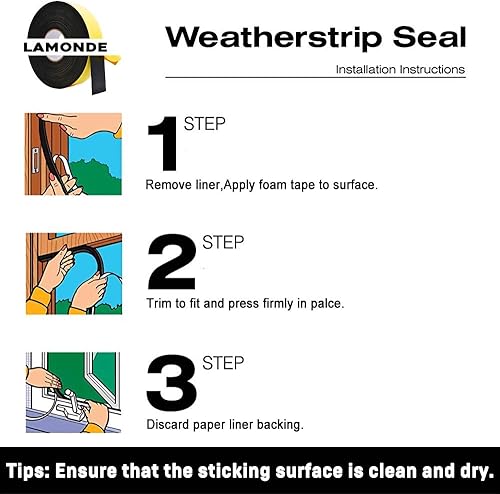 LAMONDE

Weatherstrip Seal

Installation Instructions

1 STEP

Remove liner,Apply foam tape to surface.

2 STEP

Trim to fit and press firmly in palce.

3 STEP

Discard paper liner backing.

Tips: Ensure that the sticking surface is clean and dry.