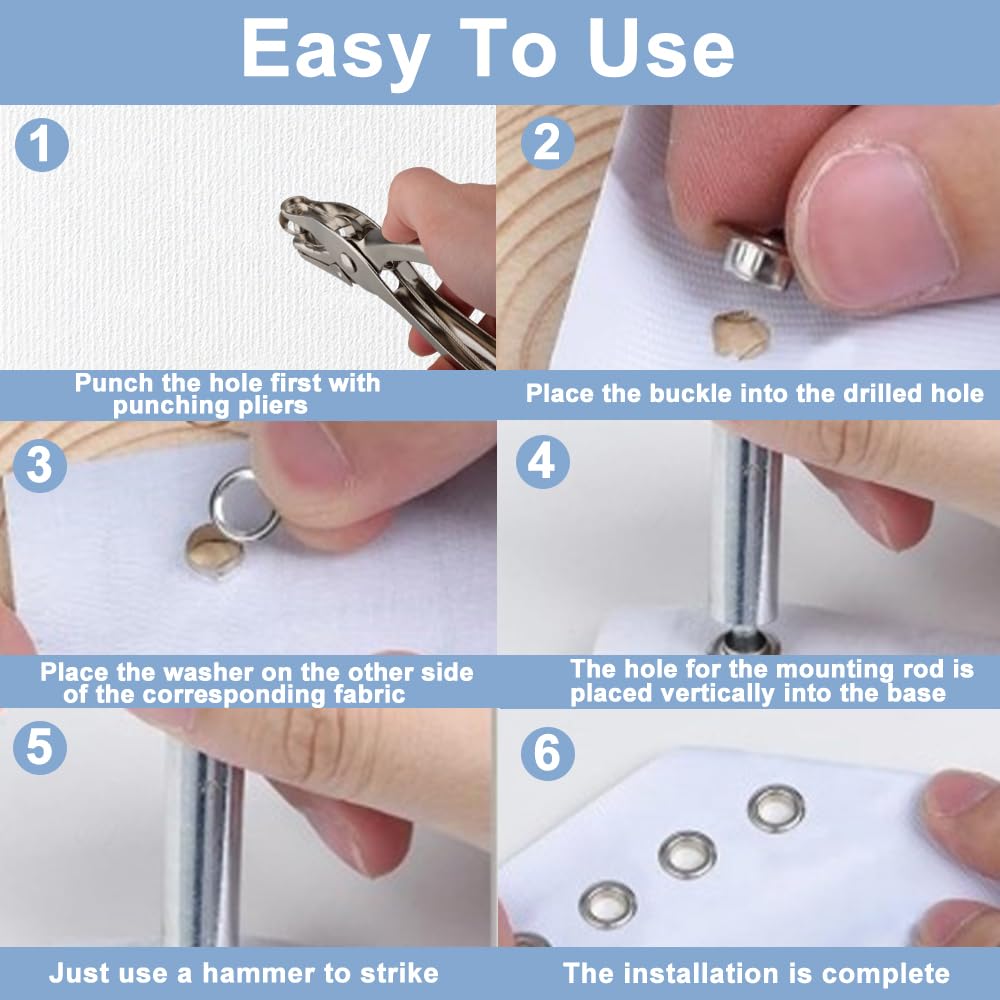 Easy To Use

1

Punch the hole first with punching pliers

2

Place the buckle into the drilled hole

3

Place the washer on the other side of the corresponding fabric

4

The hole for the mounting rod is placed vertically into the base

5

Just use a hammer to strike

6

The installation is complete