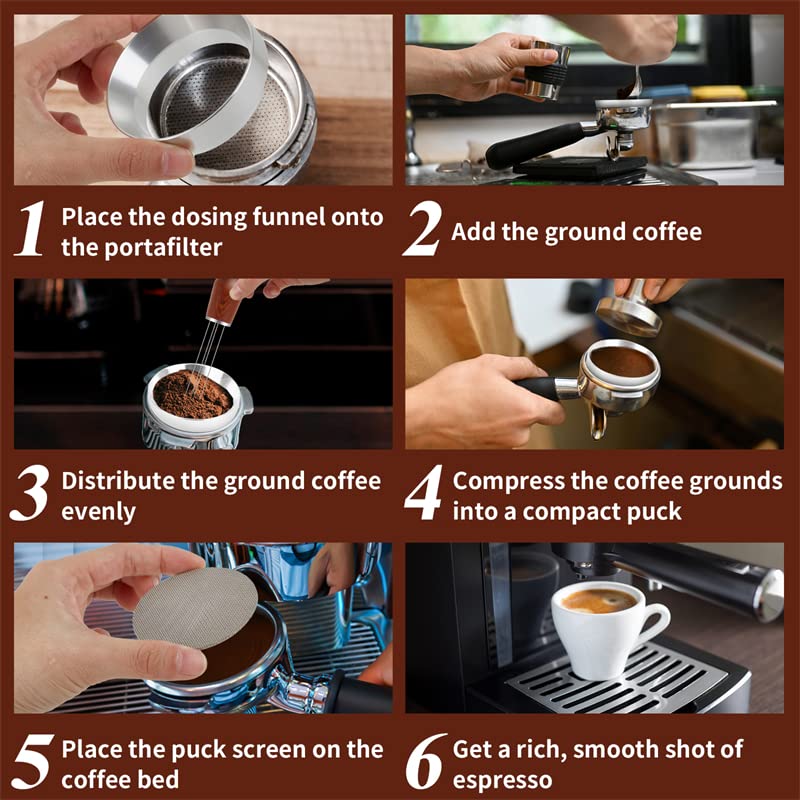 1 Place the dosing funnel onto the portafilter

2 Add the ground coffee

3 Distribute the ground coffee evenly

4 Compress the coffee grounds into a compact puck

5 Place the puck screen on the coffee bed

6 Get a rich, smooth shot of espresso