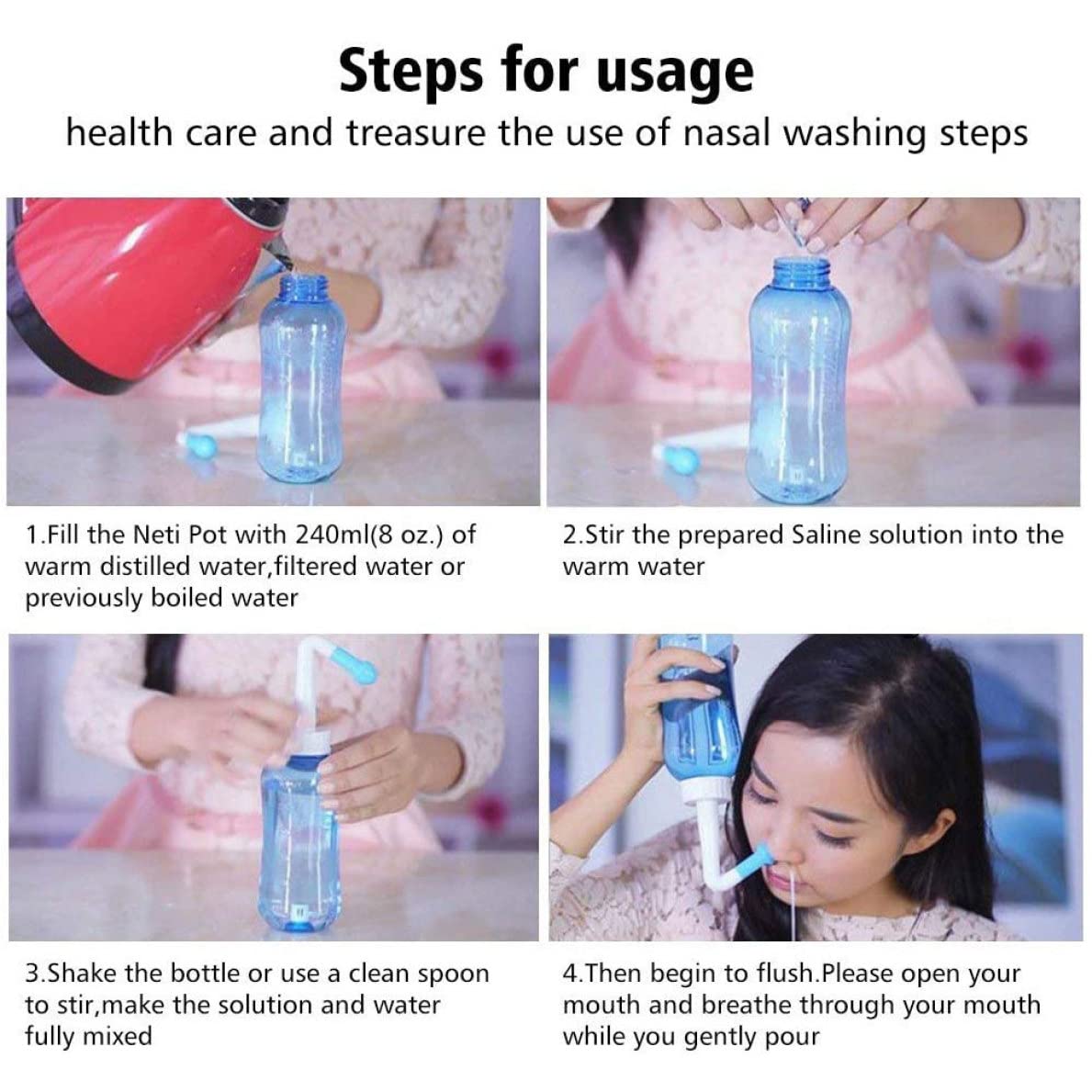 Steps for usage
health care and treasure the use of nasal washing steps

1.Fill the Neti Pot with 240ml(8 oz.) of warm distilled water,filtered water or previously boiled water

2.Stir the prepared Saline solution into the warm water

3.Shake the bottle or use a clean spoon to stir,make the solution and water fully mixed

4.Then begin to flush.Please open your mouth and breathe through your mouth while you gently pour