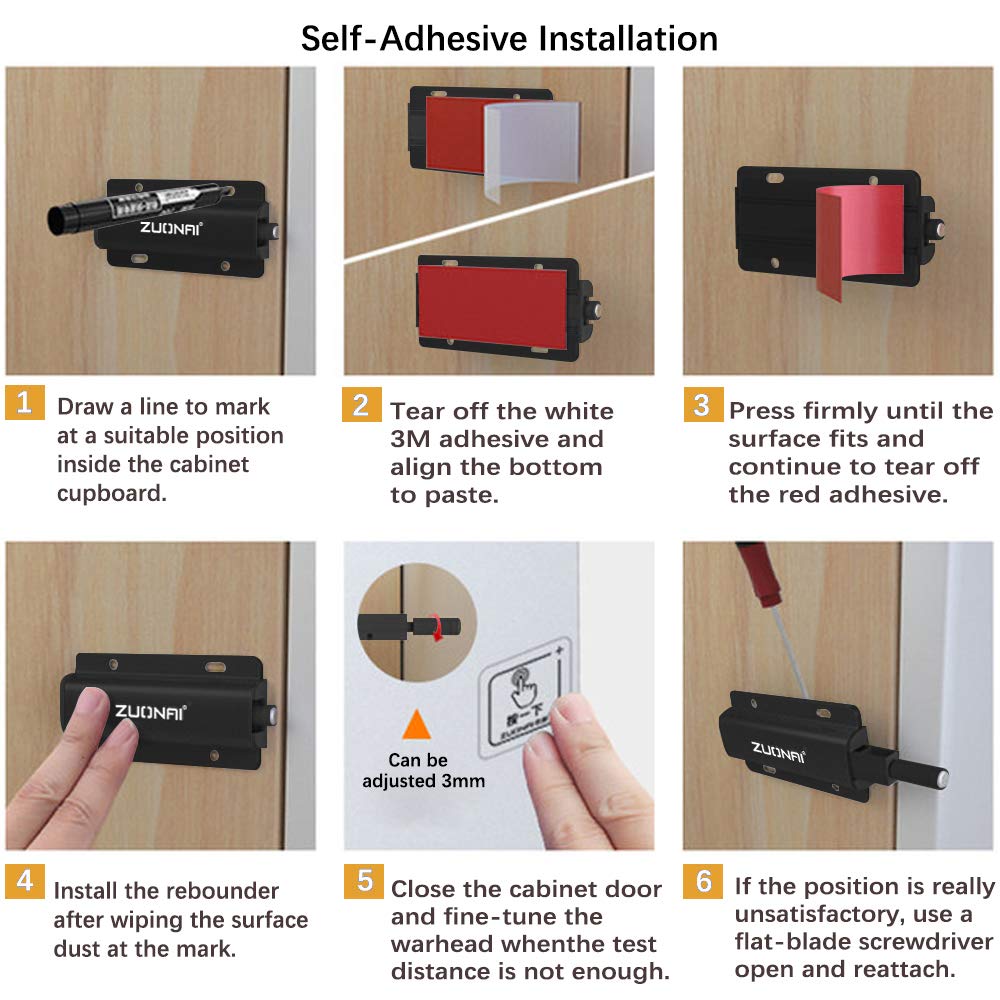 Self-Adhesive Installation

ZUONAI

1 Draw a line to mark at a suitable position inside the cabinet cupboard.

2 Tear off the white 3M adhesive and align the bottom to paste.

3 Press firmly until the surface fits and continue to tear off the red adhesive.

ZUONAI

Can be adjusted 3mm

按一下

ZUONAI

4 Install the rebounder after wiping the surface dust at the mark.

5 Close the cabinet door and fine-tune the warhead whenthe test distance is not enough.

6 If the position is really unsatisfactory, use a flat-blade screwdriver open and reattach.