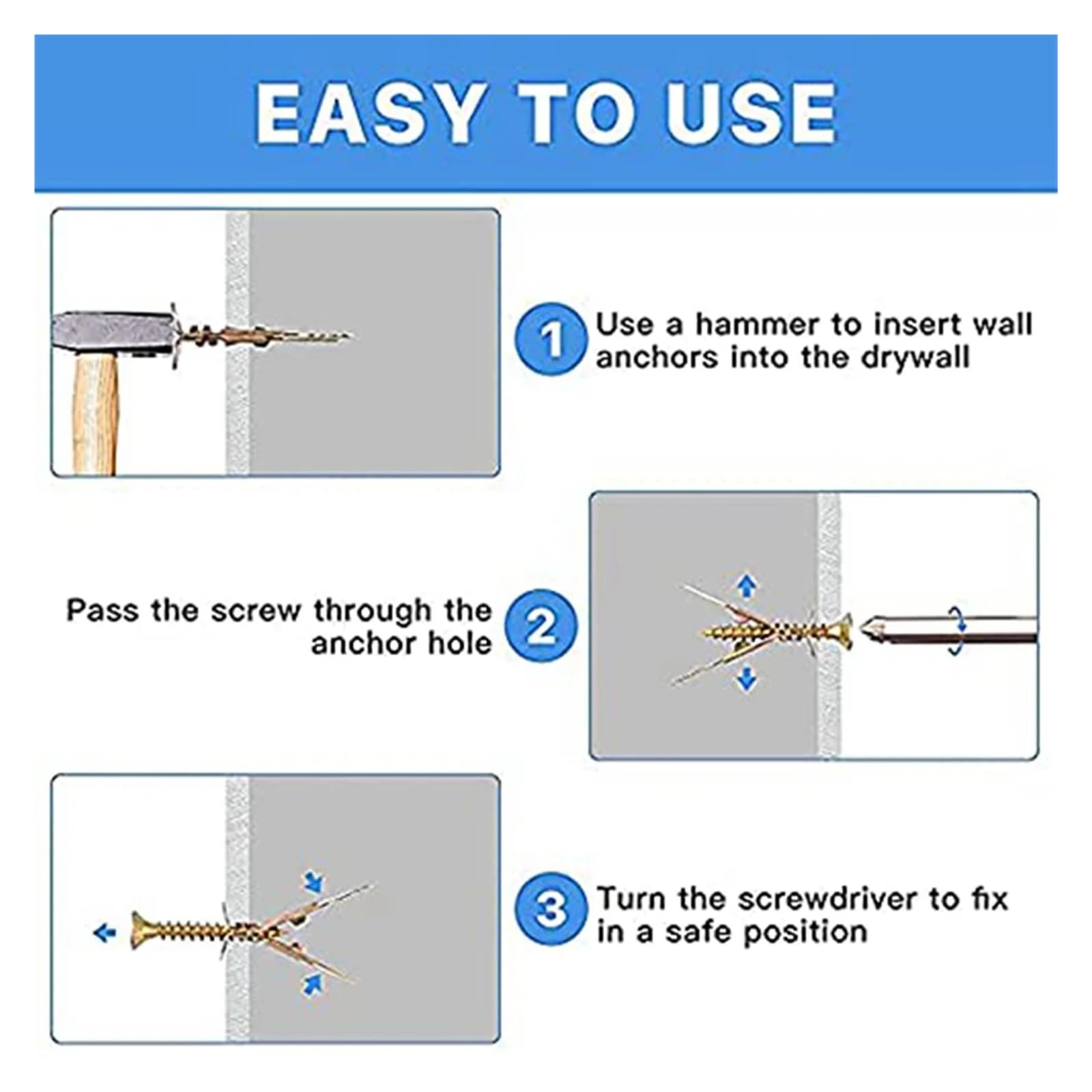 EASY TO USE

1 Use a hammer to insert wall anchors into the drywall

Pass the screw through the anchor hole 2

3 Turn the screwdriver to fix in a safe position