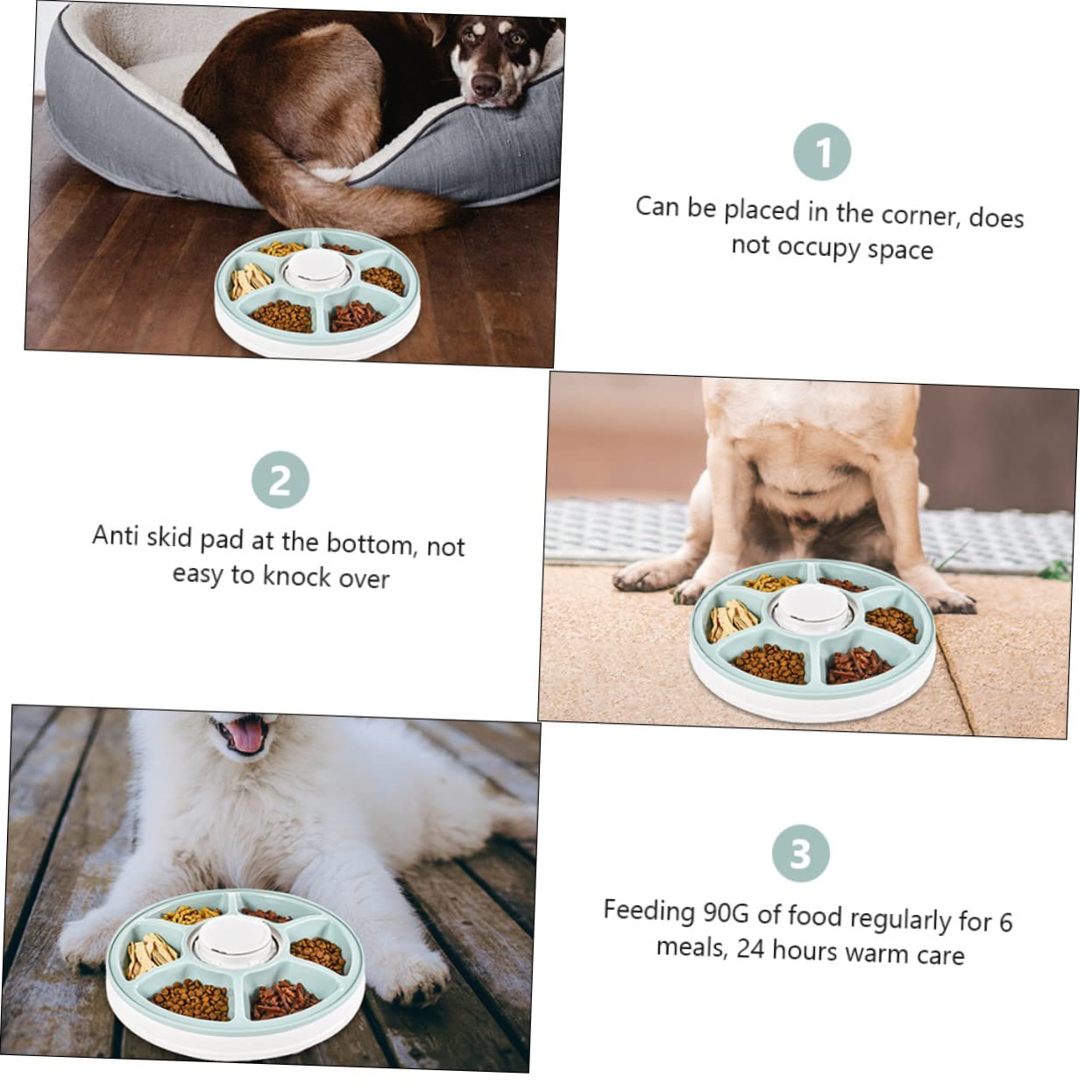 1

Can be placed in the corner, does not occupy space

2

Anti skid pad at the bottom, not easy to knock over

3

Feeding 90G of food regularly for 6 meals, 24 hours warm care