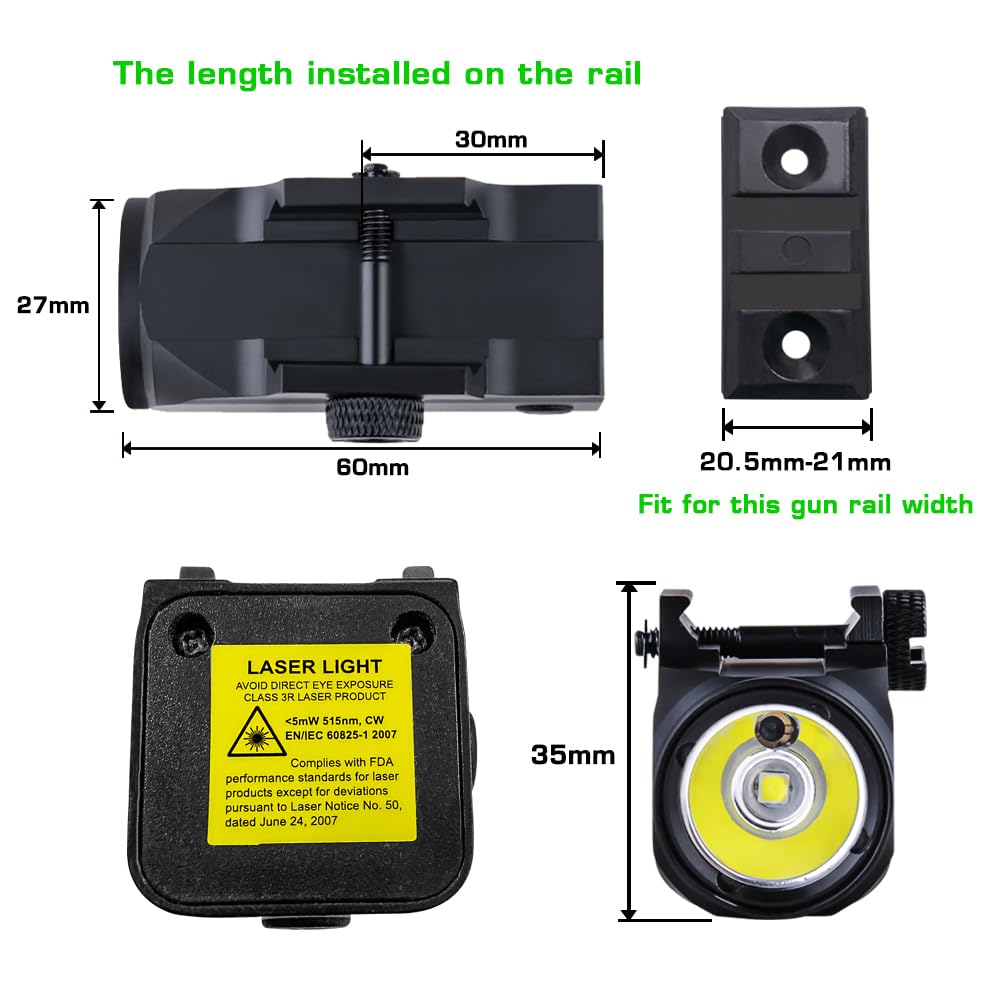 The length installed on the rail

30mm

27mm

60mm

20.5mm-21mm

Fit for this gun rail width

LASER LIGHT
AVOID DIRECT EYE EXPOSURE
CLASS 3R LASER PRODUCT

<5mW 515nm, CW
EN/IEC 60825-1 2007

Complies with FDA performance standards for laser products except for deviations pursuant to Laser Notice No. 50, dated June 24, 2007

35mm