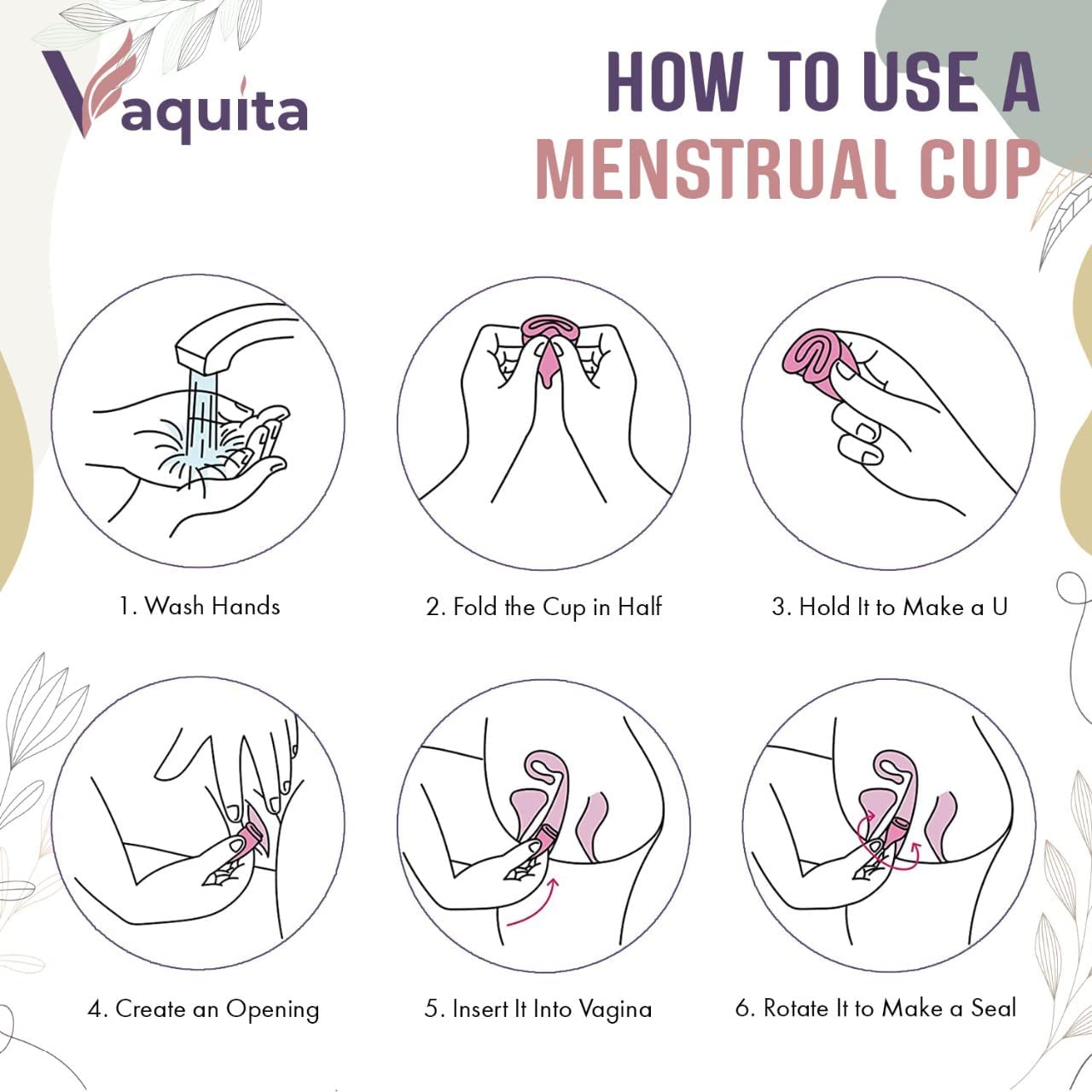 Vaquita

HOW TO USE A
MENSTRUAL CUP

1. Wash Hands

2. Fold the Cup in Half

3. Hold It to Make a U

4. Create an Opening

5. Insert It Into Vagina

6. Rotate It to Make a Seal