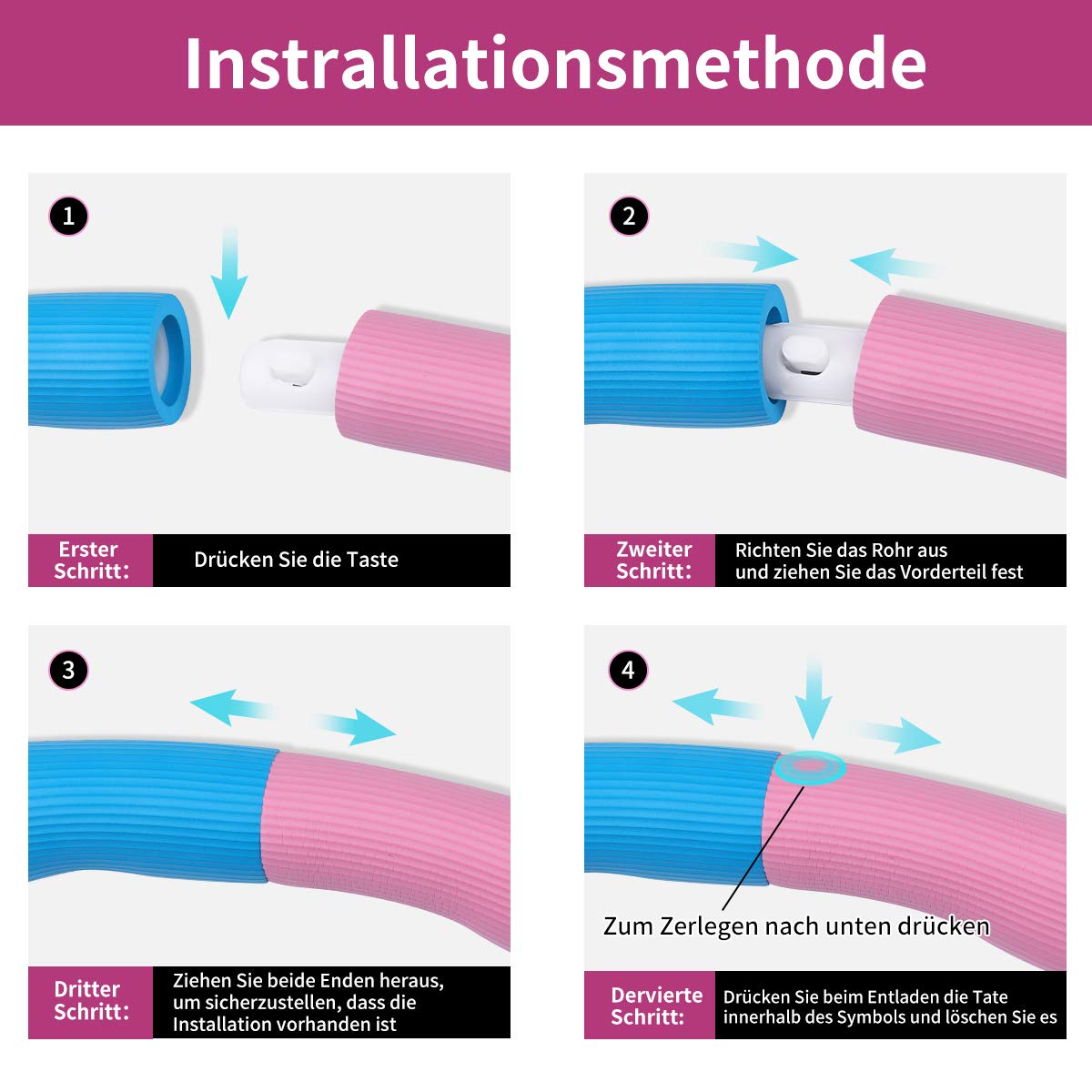 Instrallationsmethode

1

Erster Schritt:

Drücken Sie die Taste

2

Zweiter Schritt:

Richten Sie das Rohr aus und ziehen Sie das Vorderteil fest

3

Dritter Schritt:

Ziehen Sie beide Enden heraus, um sicherzustellen, dass die Installation vorhanden ist

4

Zum Zerlegen nach unten drücken

Dervierte Schritt:

Drücken Sie beim Entladen die Tate innerhalb des Symbols und löschen Sie es