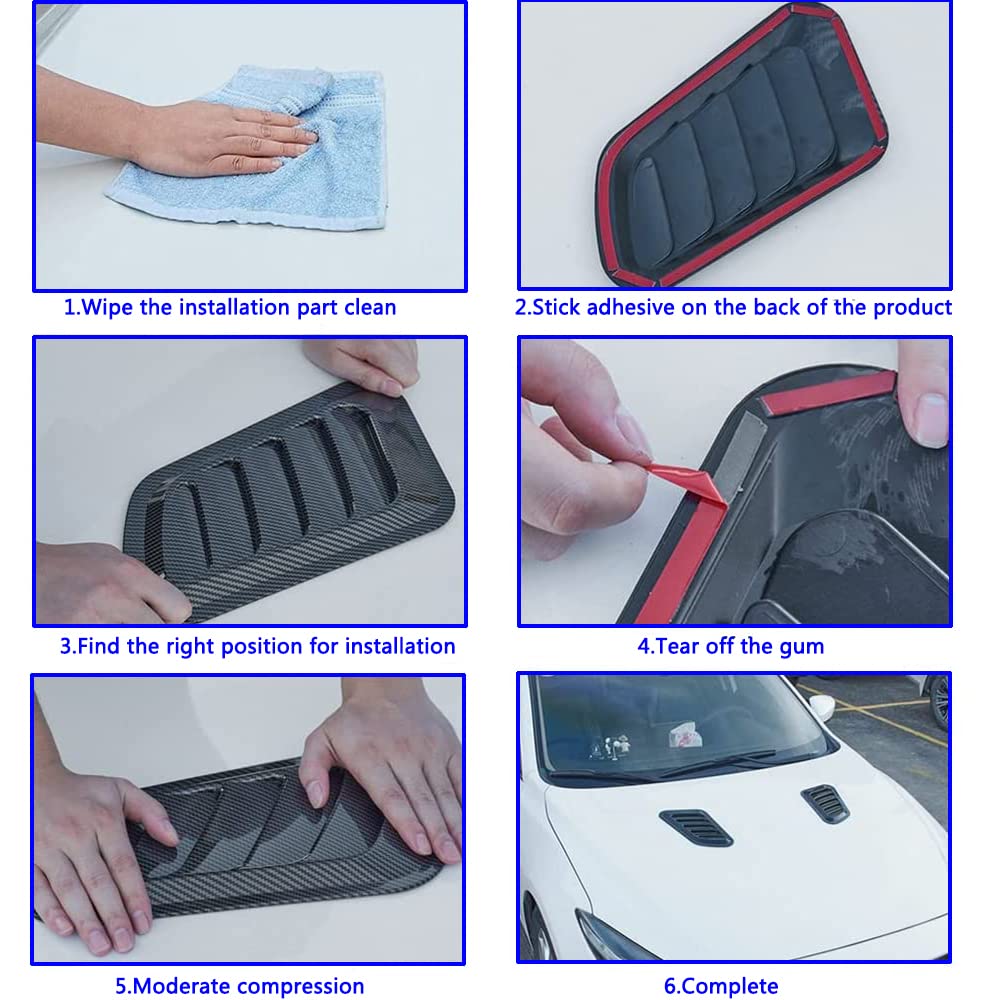 1.Wipe the installation part clean

2.Stick adhesive on the back of the product

3.Find the right position for installation

4.Tear off the gum

5.Moderate compression

6.Complete