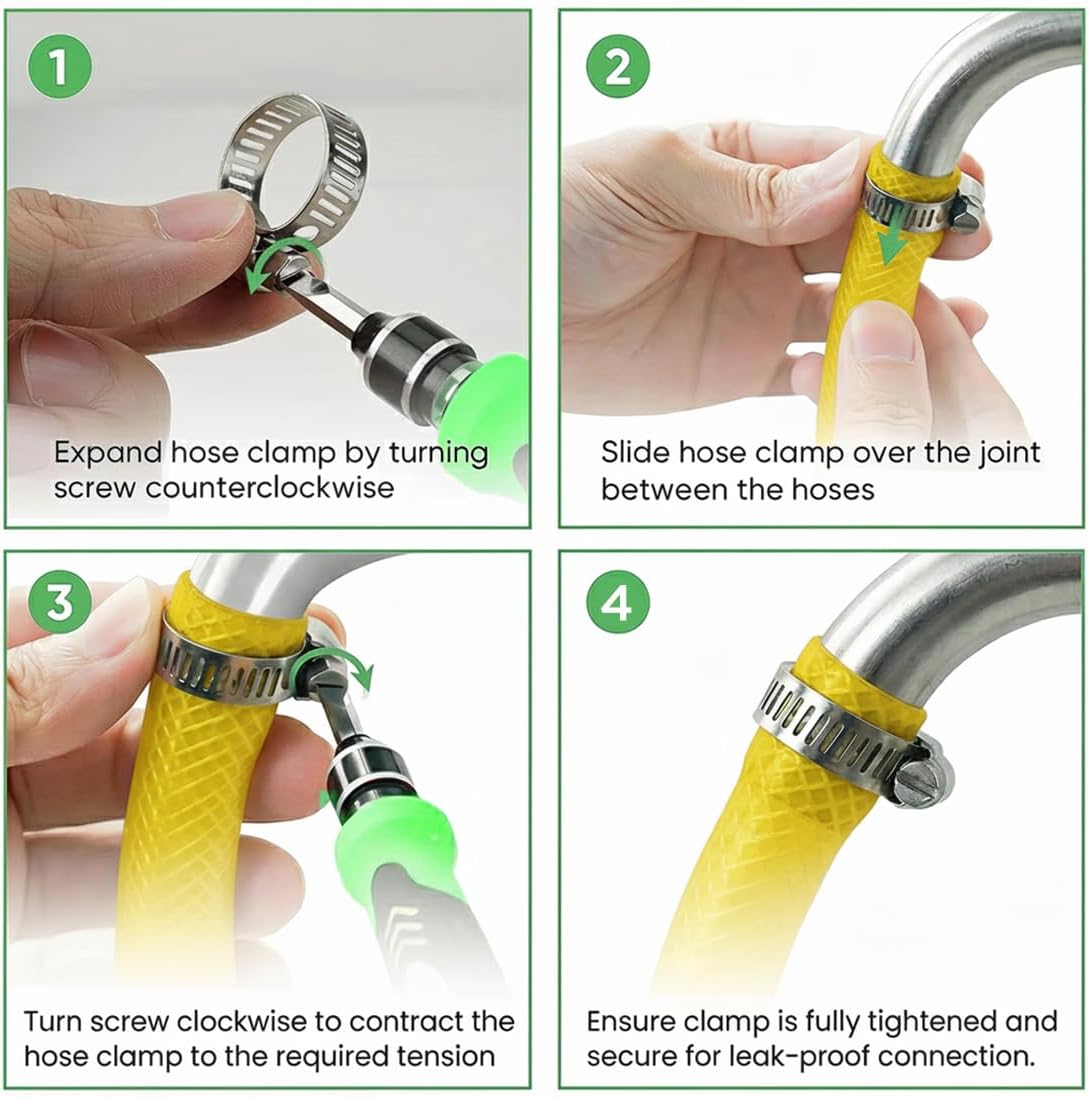 1
Expand hose clamp by turning screw counterclockwise

2
Slide hose clamp over the joint between the hoses

3
Turn screw clockwise to contract the hose clamp to the required tension

4
Ensure clamp is fully tightened and secure for leak-proof connection.