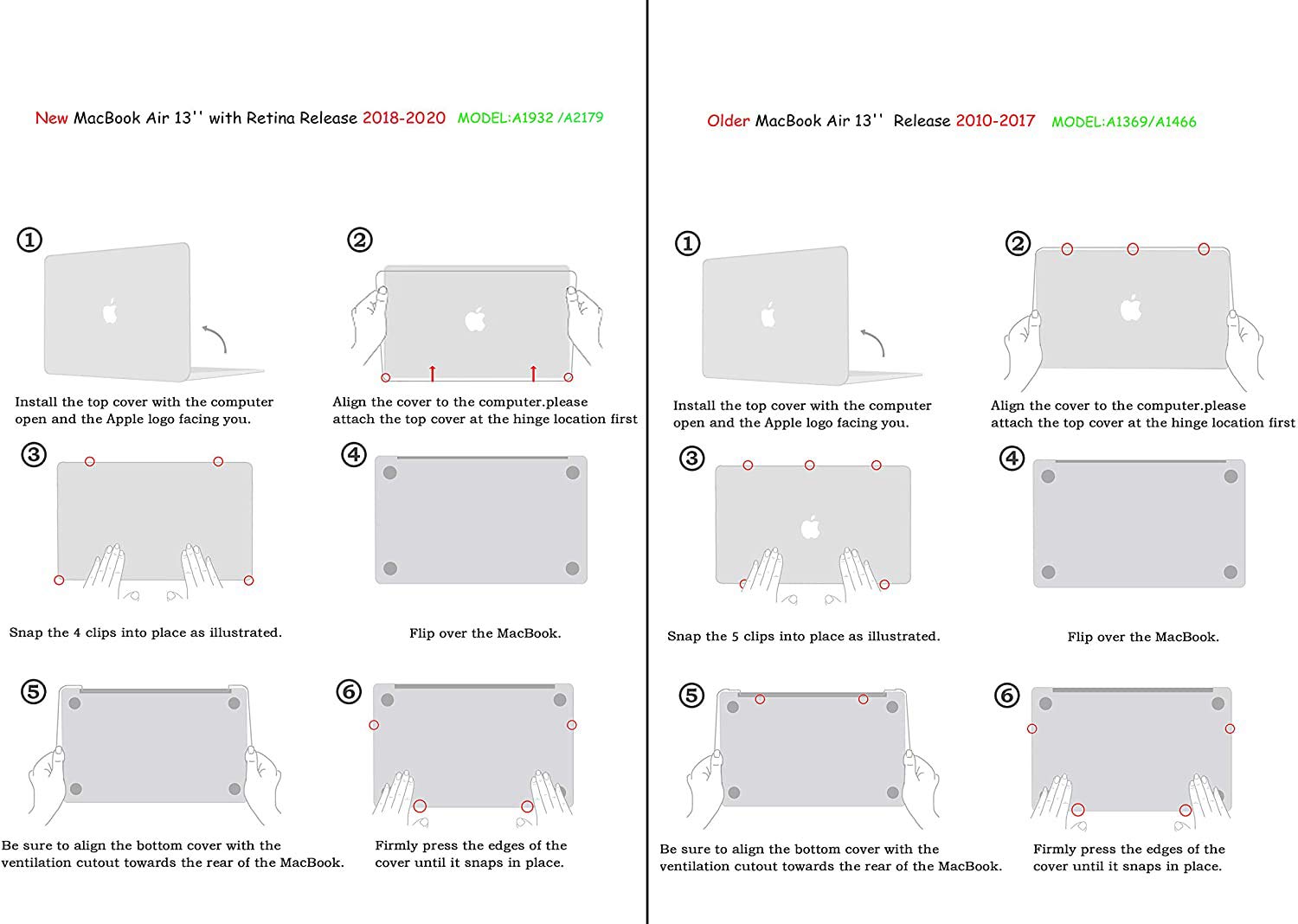 New MacBook Air 13'' with Retina Release 2018-2020 MODEL:A1932 /A2179

①

Install the top cover with the computer open and the Apple logo facing you.

②

Align the cover to the computer.please attach the top cover at the hinge location first

③

Snap the 4 clips into place as illustrated.

④

Flip over the MacBook.

⑤

Be sure to align the bottom cover with the ventilation cutout towards the rear of the MacBook.

⑥

Firmly press the edges of the cover until it snaps in place.

Older MacBook Air 13'' Release 2010-2017 MODEL:A1369/A1466

①

Install the top cover with the computer open and the Apple logo facing you.

②

Align the cover to the computer.please attach the top cover at the hinge location first

③

Snap the 5 clips into place as illustrated.

④

Flip over the MacBook.

⑤

Be sure to align the bottom cover with the ventilation cutout towards the rear of the MacBook.

⑥

Firmly press the edges of the cover until it snaps in place.