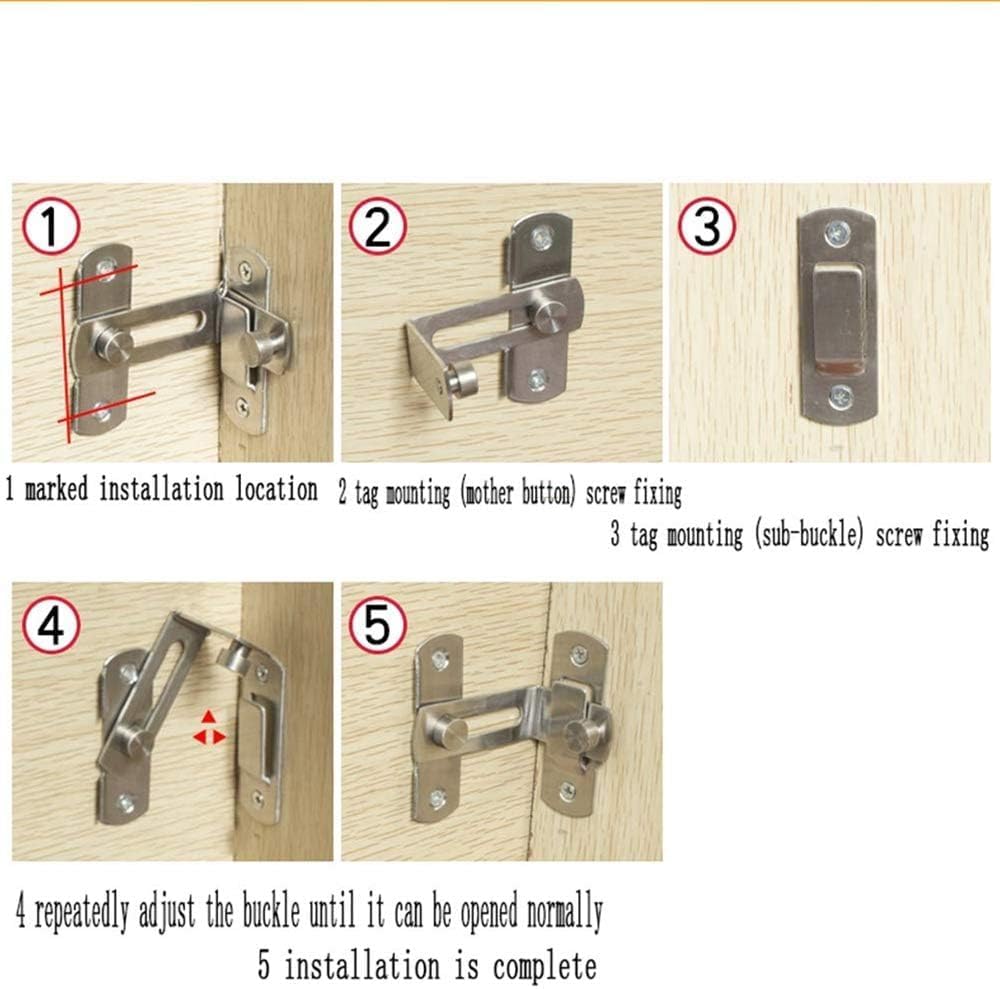 1

2

3

1 marked installation location 2 tag mounting (mother button) screw fixing

3 tag mounting (sub-buckle) screw fixing

4

5

4 repeatedly adjust the buckle until it can be opened normally

5 installation is complete