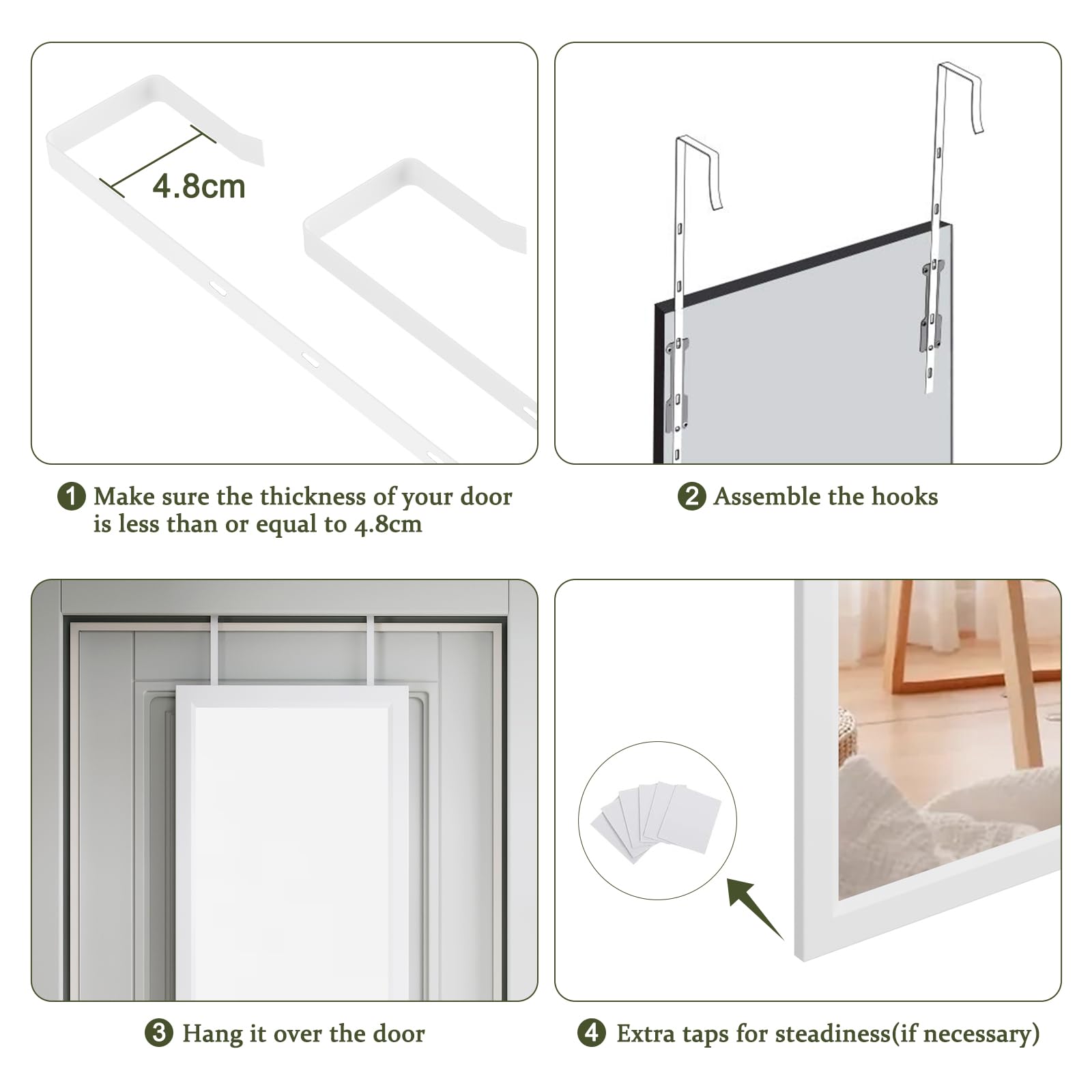 4.8cm

1 Make sure the thickness of your door is less than or equal to 4.8cm

2 Assemble the hooks

3 Hang it over the door

4 Extra taps for steadiness(if necessary)