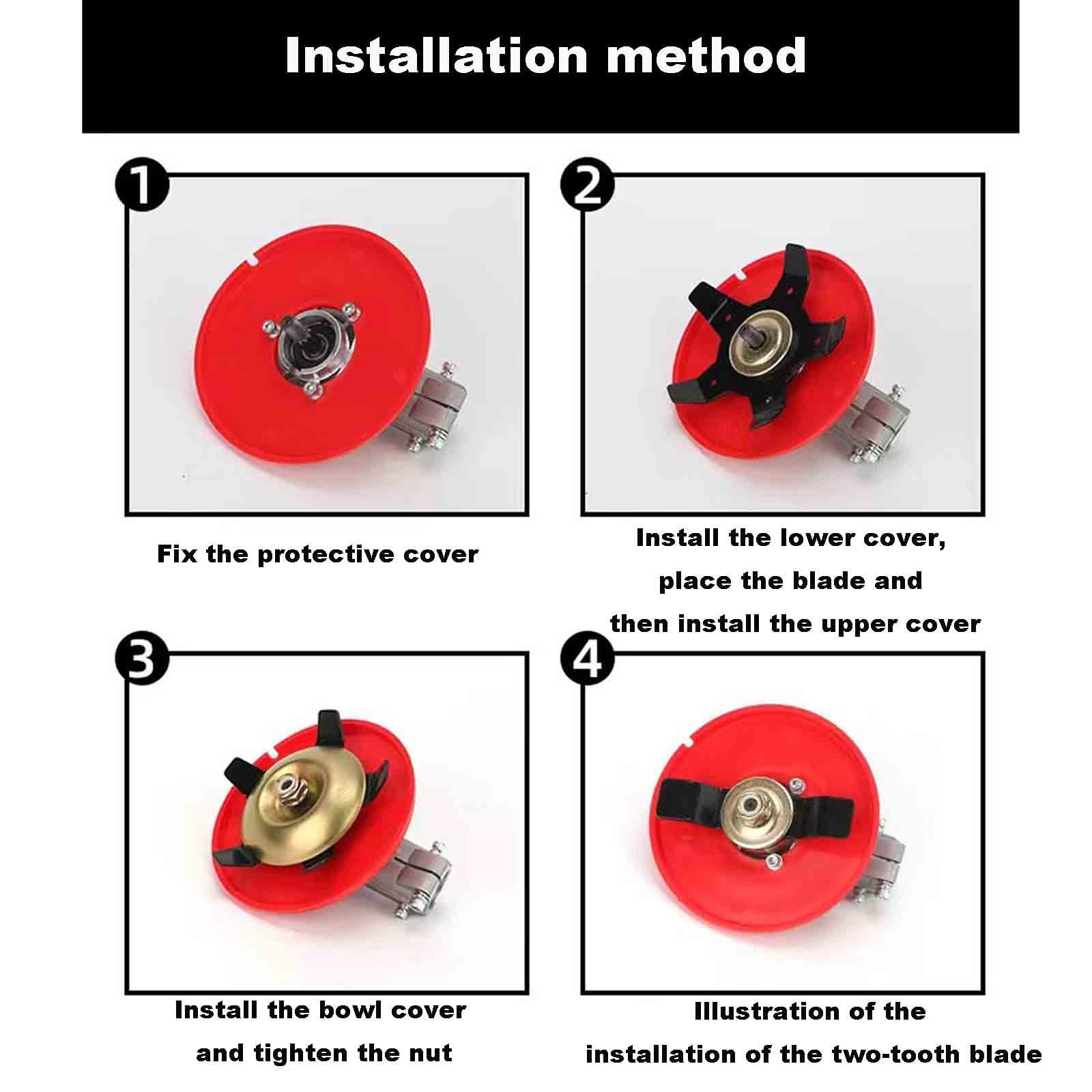 Installation method

1

Fix the protective cover

2

Install the lower cover, place the blade and then install the upper cover

3

Install the bowl cover and tighten the nut

4

Illustration of the installation of the two-tooth blade