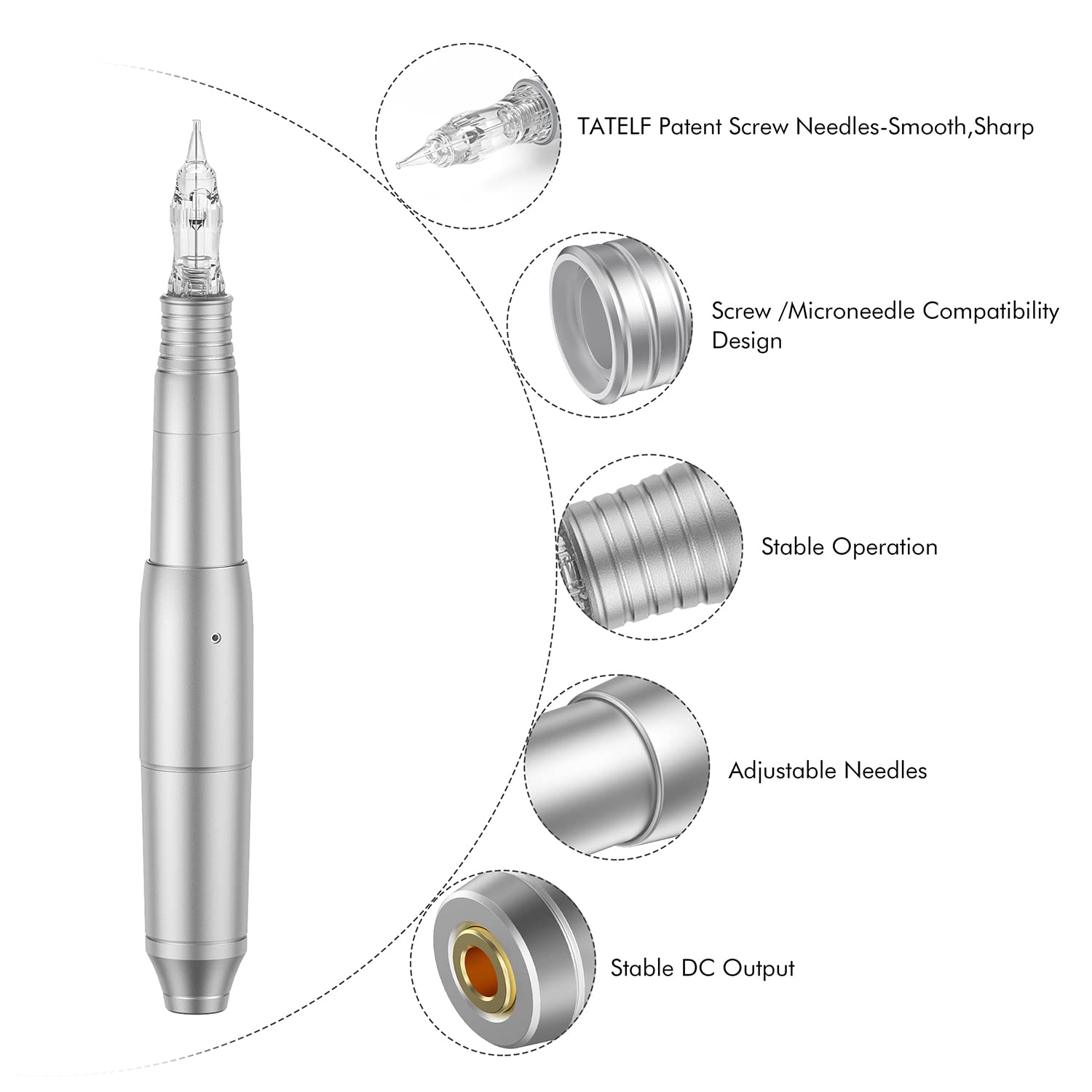 TATELF Patent Screw Needles-Smooth,Sharp

Screw /Microneedle Compatibility Design

Stable Operation

Adjustable Needles

Stable DC Output